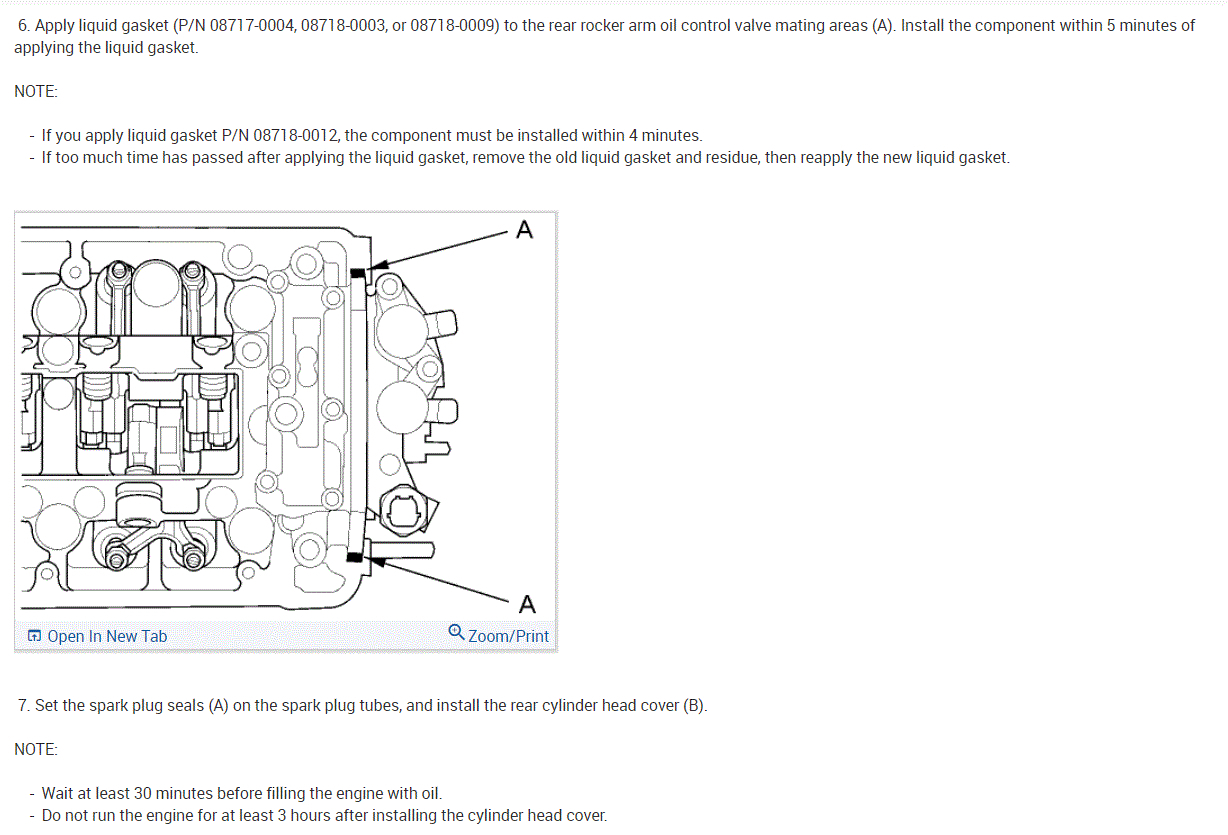 6. Apply liquid gasket (P/N 08717-0004, 08718-0003, or 08718-0009) to the rear rocker arm oil control valve mating areas (A). Install the component within 5 minutes of applying the liquid gasket.

NOTE:

- If you apply liquid gasket P/N 08718-0012, the component must be installed within 4 minutes.
- If too much time has passed after applying the liquid gasket, remove the old liquid gasket and residue, then reapply the new liquid gasket.

A

A

Open In New Tab

Zoom/Print

7. Set the spark plug seals (A) on the spark plug tubes, and install the rear cylinder head cover (B).

NOTE:

- Wait at least 30 minutes before filling the engine with oil.
- Do not run the engine for at least 3 hours after installing the cylinder head cover.