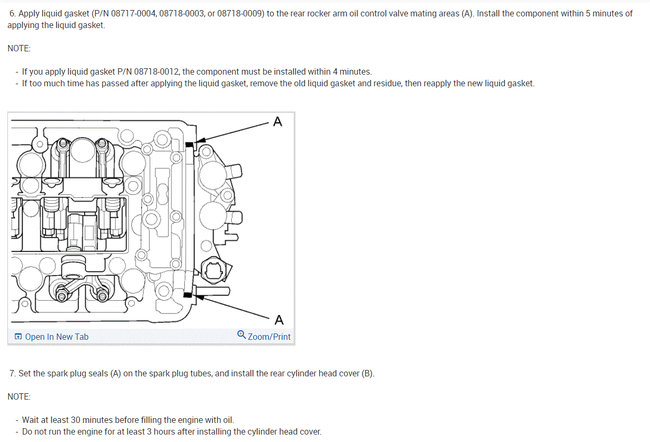 6. Apply liquid gasket (P/N 08717-0004, 08718-0003, or 08718-0009) to the rear rocker arm oil control valve mating areas (A). Install the component within 5 minutes of applying the liquid gasket.

NOTE:

- If you apply liquid gasket P/N 08718-0012, the component must be installed within 4 minutes.
- If too much time has passed after applying the liquid gasket, remove the old liquid gasket and residue, then reapply the new liquid gasket.

A

A

Open In New Tab

Zoom/Print

7. Set the spark plug seals (A) on the spark plug tubes, and install the rear cylinder head cover (B).

NOTE:

- Wait at least 30 minutes before filling the engine with oil.
- Do not run the engine for at least 3 hours after installing the cylinder head cover.