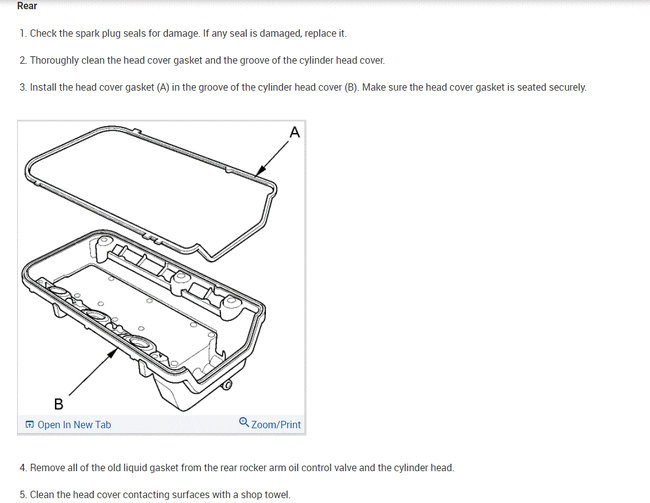 Rear

1. Check the spark plug seals for damage. If any seal is damaged, replace it.

2. Thoroughly clean the head cover gasket and the groove of the cylinder head cover.

3. Install the head cover gasket (A) in the groove of the cylinder head cover (B). Make sure the head cover gasket is seated securely.

A

B

Open In New Tab

Zoom/Print

4. Remove all of the old liquid gasket from the rear rocker arm oil control valve and the cylinder head.

5. Clean the head cover contacting surfaces with a shop towel.