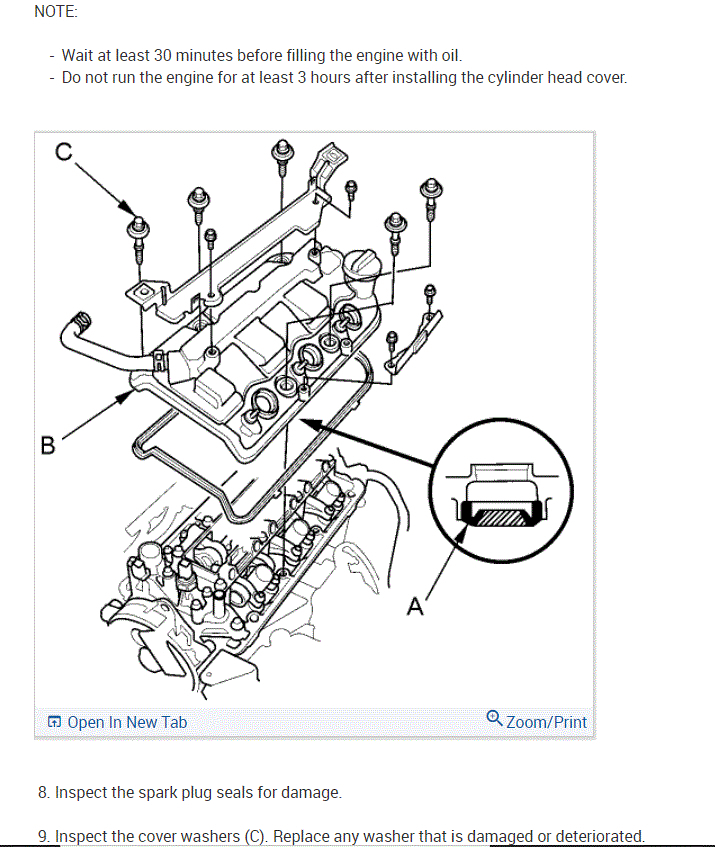 NOTE:

- Wait at least 30 minutes before filling the engine with oil.
- Do not run the engine for at least 3 hours after installing the cylinder head cover.

C

B

A

Open In New Tab

Zoom/Print

8. Inspect the spark plug seals for damage.

9. Inspect the cover washers (C). Replace any washer that is damaged or deteriorated.