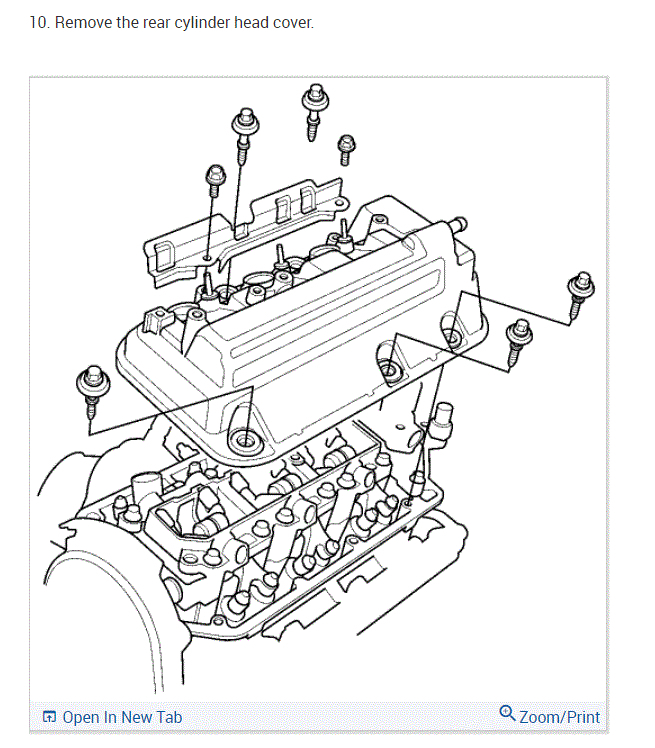 10. Remove the rear cylinder head cover.

Open In New Tab

Zoom/Print