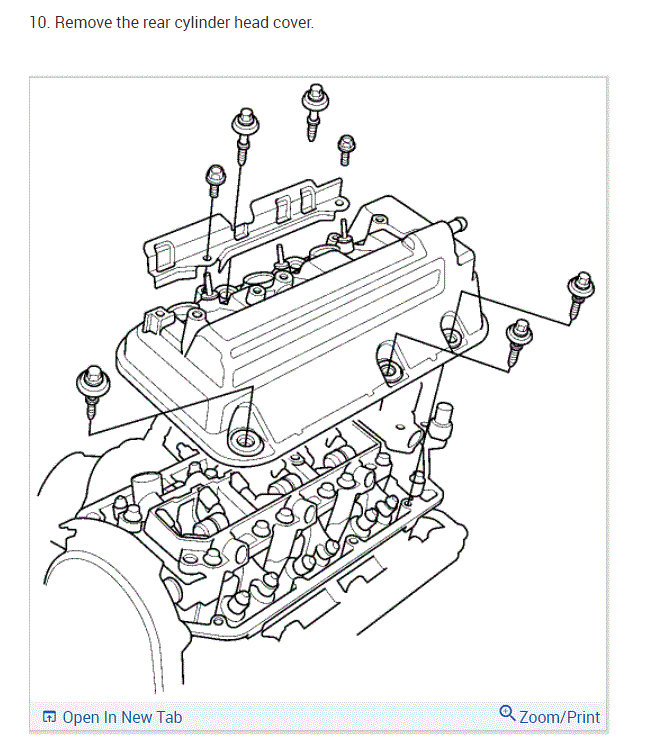 10. Remove the rear cylinder head cover.

Open In New Tab

Zoom/Print