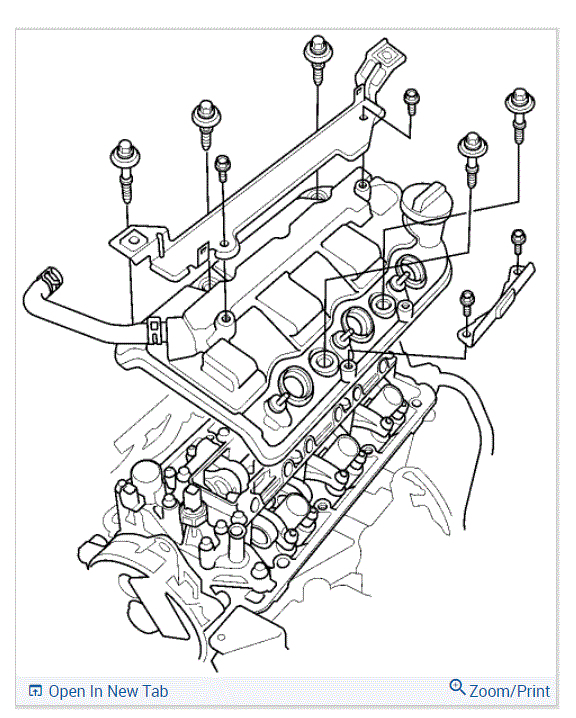 Open In New Tab

Zoom/Print