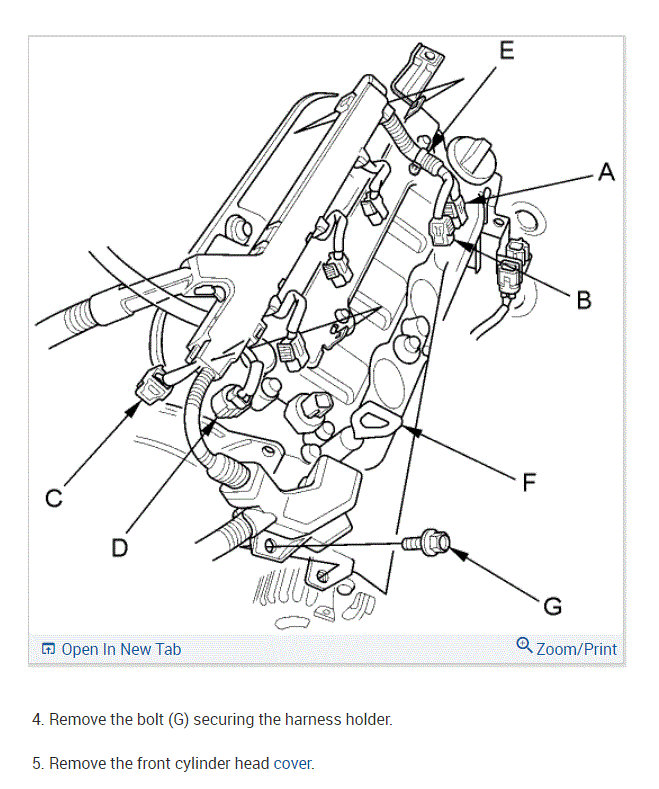 E
A
B
C
D
F
G

Open In New Tab
Zoom/Print

4. Remove the bolt (G) securing the harness holder.

5. Remove the front cylinder head cover.