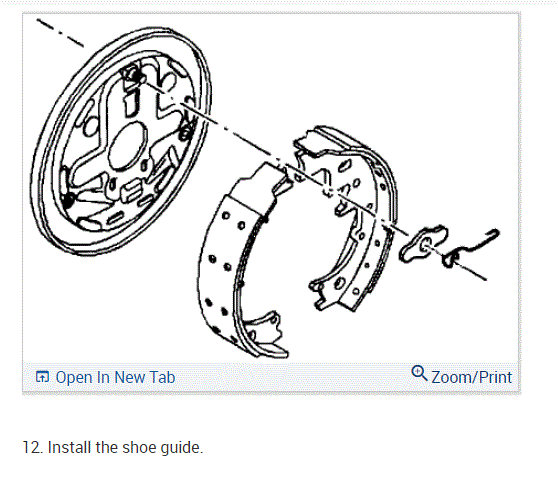 Open In New Tab

Zoom/Print

12. Install the shoe guide.