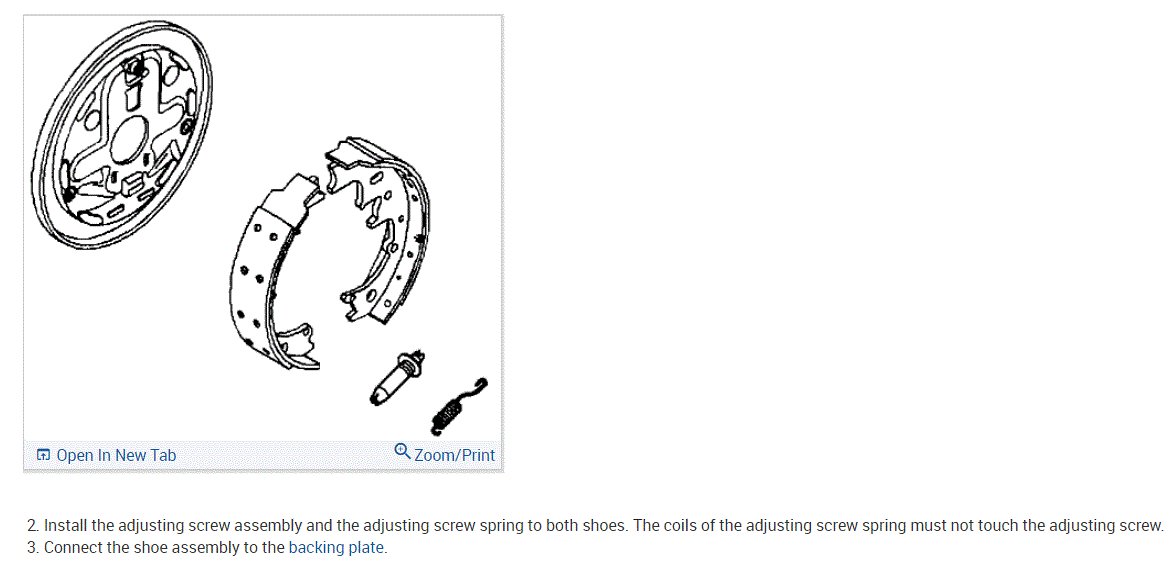 Open In New Tab

Zoom/Print

2. Install the adjusting screw assembly and the adjusting screw spring to both shoes. The coils of the adjusting screw spring must not touch the adjusting screw.
3. Connect the shoe assembly to the backing plate.