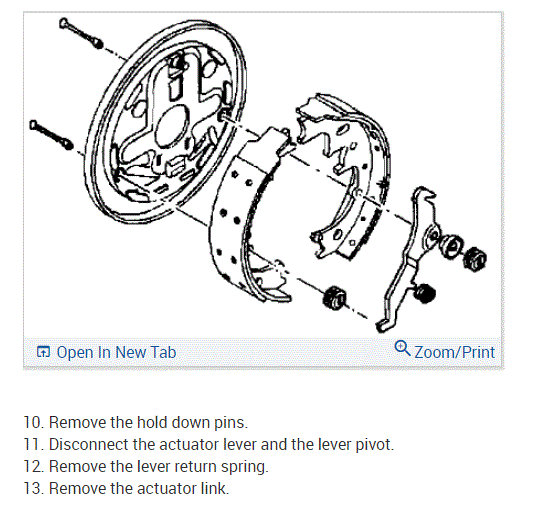 Open In New Tab

Zoom/Print

10. Remove the hold down pins.
11. Disconnect the actuator lever and the lever pivot.
12. Remove the lever return spring.
13. Remove the actuator link.