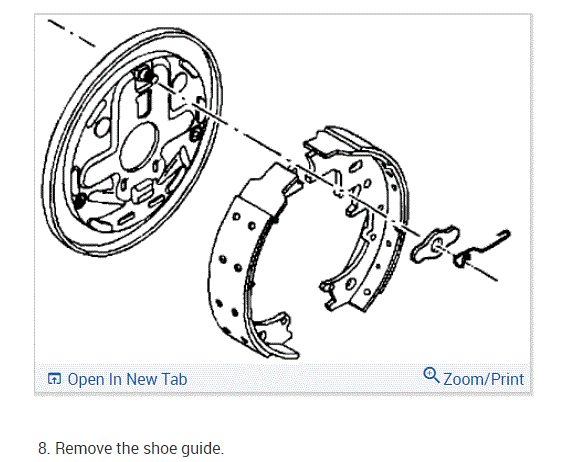 Open In New Tab

Zoom/Print

8. Remove the shoe guide.