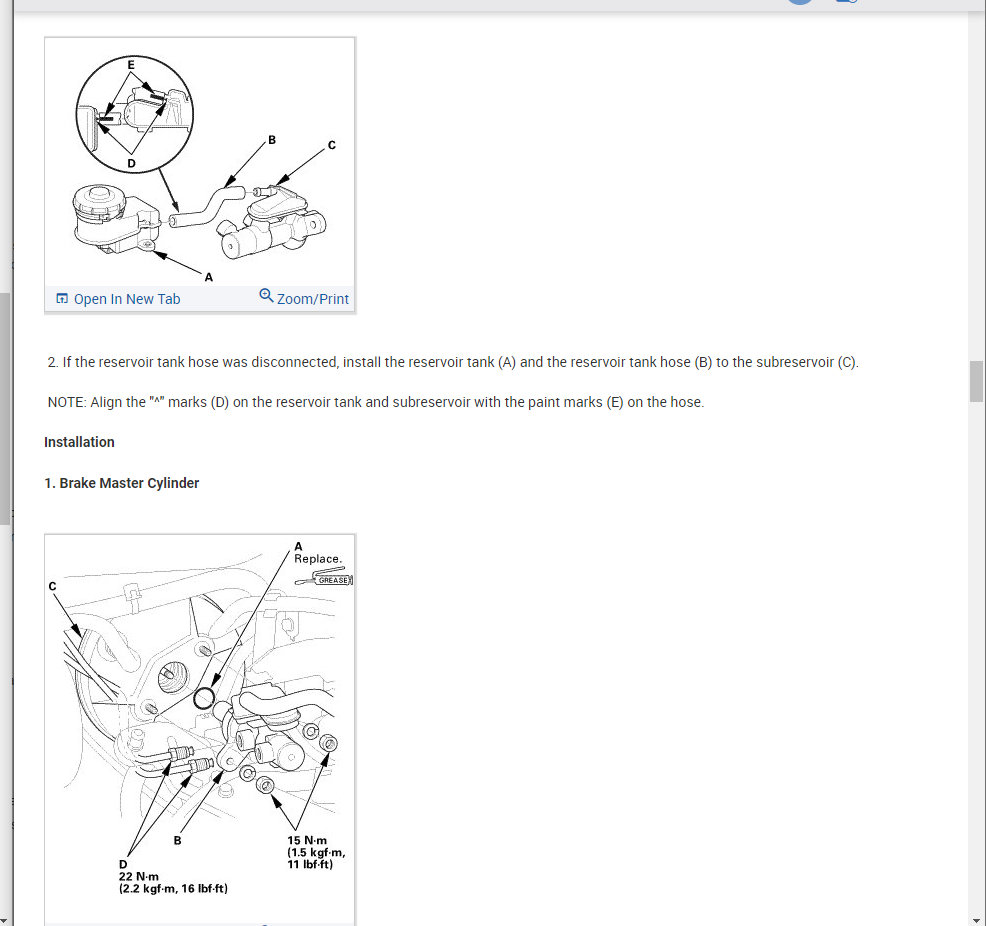 E

B

C

D

A

Open In New Tab

Zoom/Print

2. If the reservoir tank hose was disconnected, install the reservoir tank (A) and the reservoir tank hose (B) to the subreservoir (C).

NOTE: Align the "^" marks (D) on the reservoir tank and subreservoir with the paint marks (E) on the hose.

Installation

1. Brake Master Cylinder

A
Replace.

GREASE

C

B

D
22 N·m
(2.2 kgf·m, 16 lbf·ft)

15 N·m
(1.5 kgf·m,
11 lbf·ft)