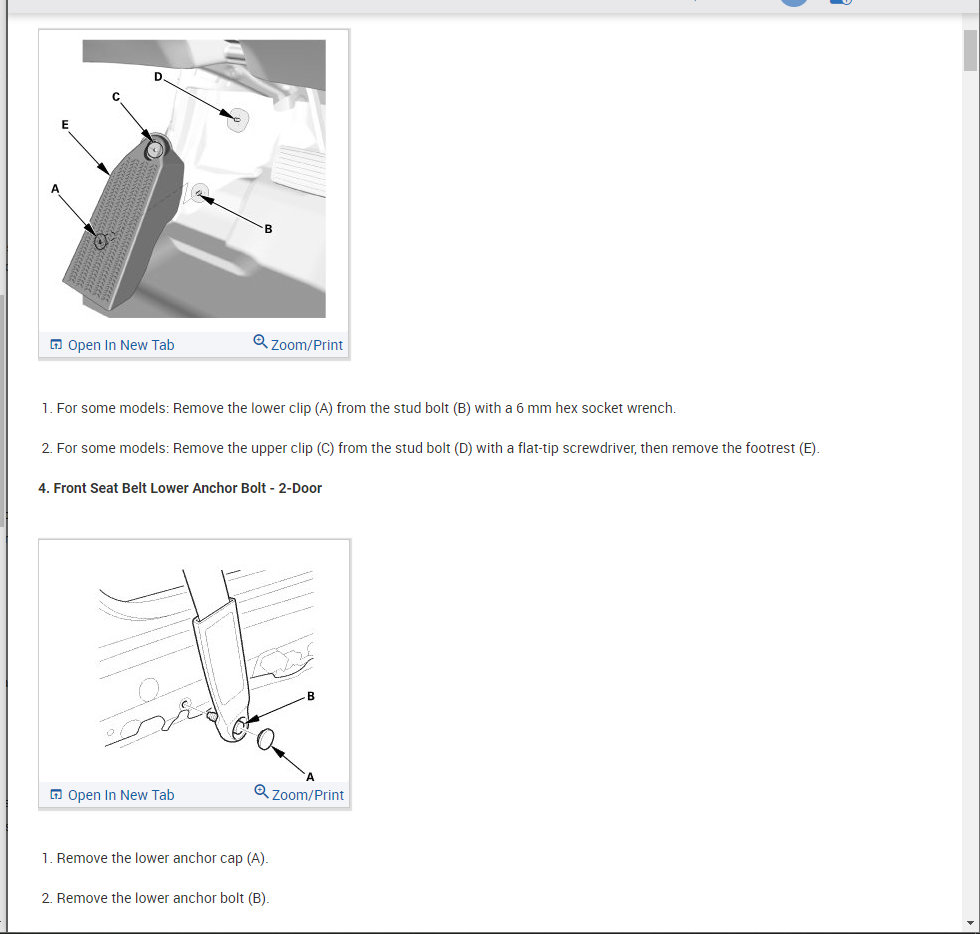 D
C
E
A
B

Open In New Tab
Zoom/Print

1. For some models: Remove the lower clip (A) from the stud bolt (B) with a 6 mm hex socket wrench.

2. For some models: Remove the upper clip (C) from the stud bolt (D) with a flat-tip screwdriver, then remove the footrest (E).

4. Front Seat Belt Lower Anchor Bolt - 2-Door

B
A

Open In New Tab
Zoom/Print

1. Remove the lower anchor cap (A).

2. Remove the lower anchor bolt (B).