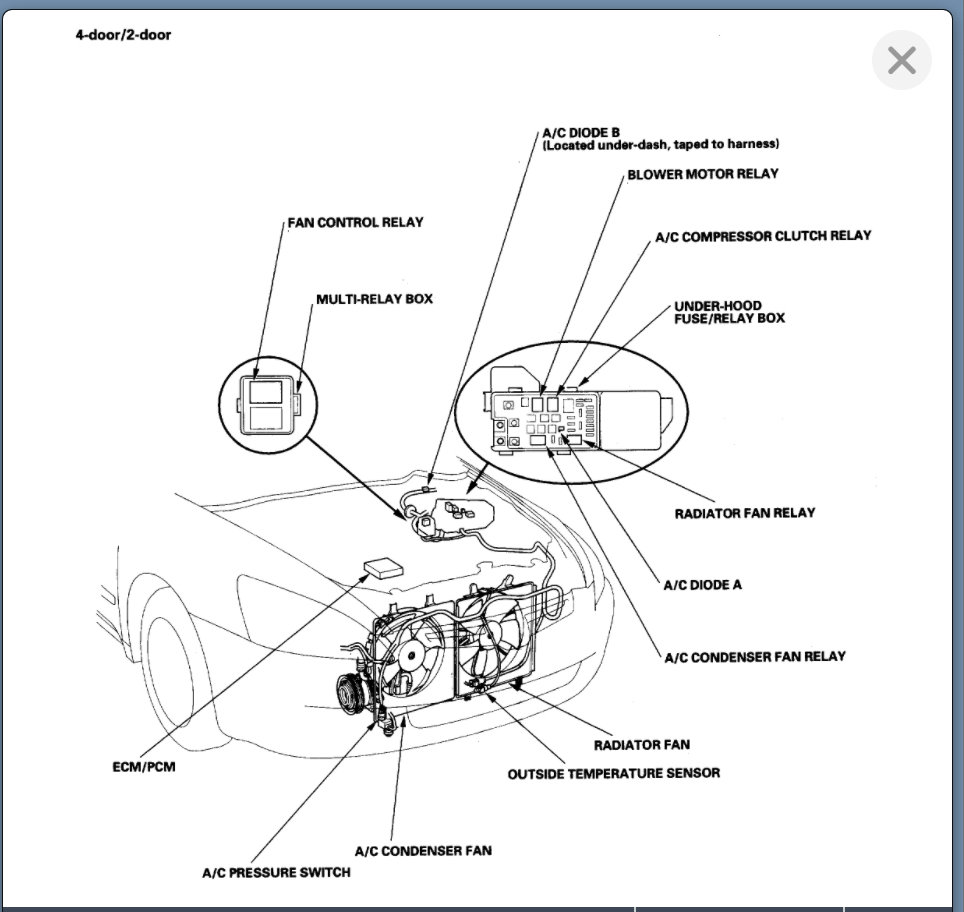 4-door/2-door

A/C DIODE B
(Located under-dash, taped to harness)

BLOWER MOTOR RELAY

FAN CONTROL RELAY

A/C COMPRESSOR CLUTCH RELAY

MULTI-RELAY BOX

UNDER-HOOD
FUSE/RELAY BOX

RADIATOR FAN RELAY

A/C DIODE A

A/C CONDENSER FAN RELAY

RADIATOR FAN

ECM/PCM

OUTSIDE TEMPERATURE SENSOR

A/C CONDENSER FAN

A/C PRESSURE SWITCH