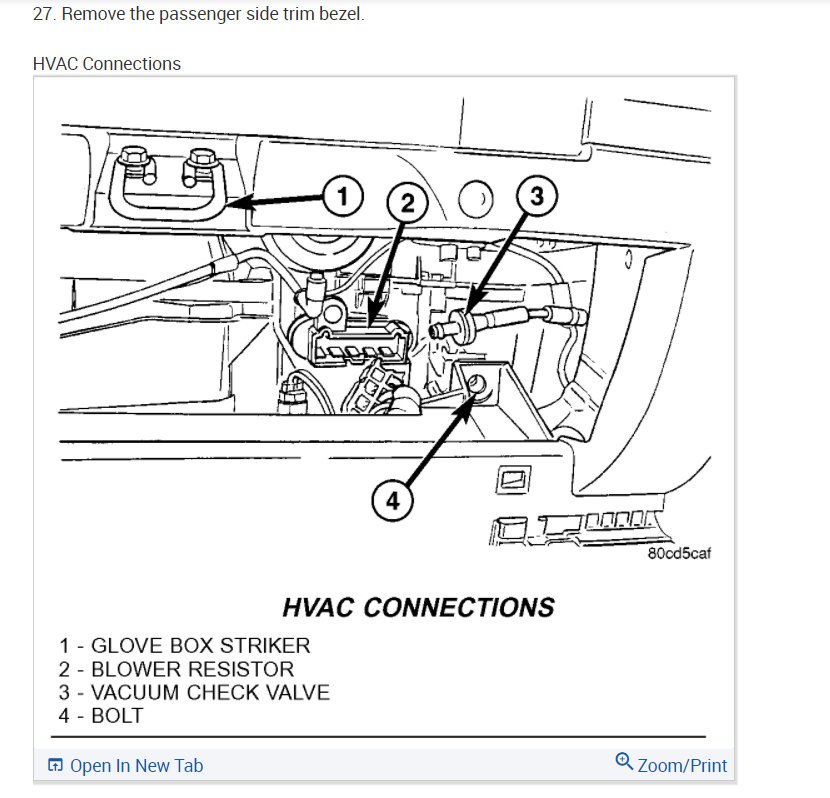 27. Remove the passenger side trim bezel.

HVAC Connections

1

2

3

4

80cd5caf

HVAC CONNECTIONS

1 - GLOVE BOX STRIKER
2 - BLOWER RESISTOR
3 - VACUUM CHECK VALVE
4 - BOLT

Open In New Tab

Zoom/Print