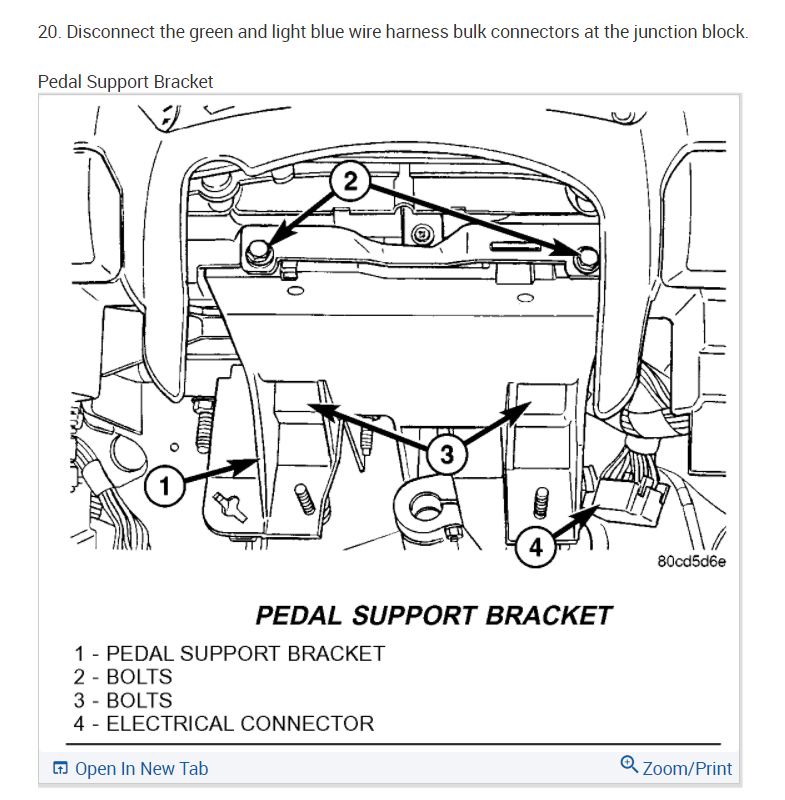 20. Disconnect the green and light blue wire harness bulk connectors at the junction block.

Pedal Support Bracket

2

3

1

4

80cd5d6e

PEDAL SUPPORT BRACKET

1 - PEDAL SUPPORT BRACKET
2 - BOLTS
3 - BOLTS
4 - ELECTRICAL CONNECTOR

Open In New Tab

Zoom/Print