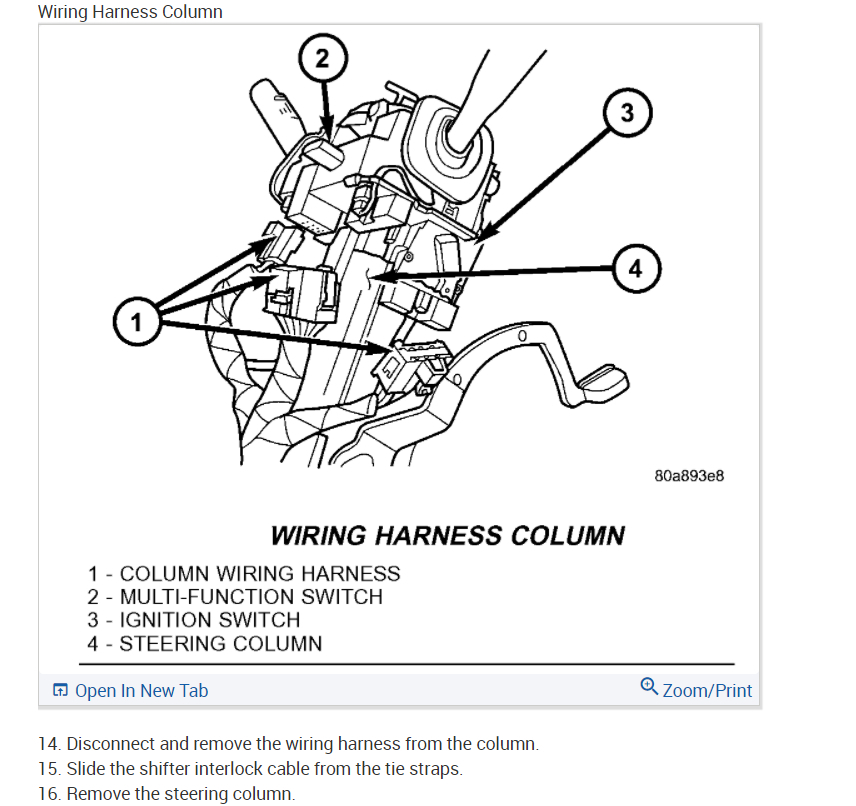 Wiring Harness Column

2
3
4
1

80a893e8

WIRING HARNESS COLUMN

1 - COLUMN WIRING HARNESS
2 - MULTI-FUNCTION SWITCH
3 - IGNITION SWITCH
4 - STEERING COLUMN

Open In New Tab
Zoom/Print

14. Disconnect and remove the wiring harness from the column.
15. Slide the shifter interlock cable from the tie straps.
16. Remove the steering column.