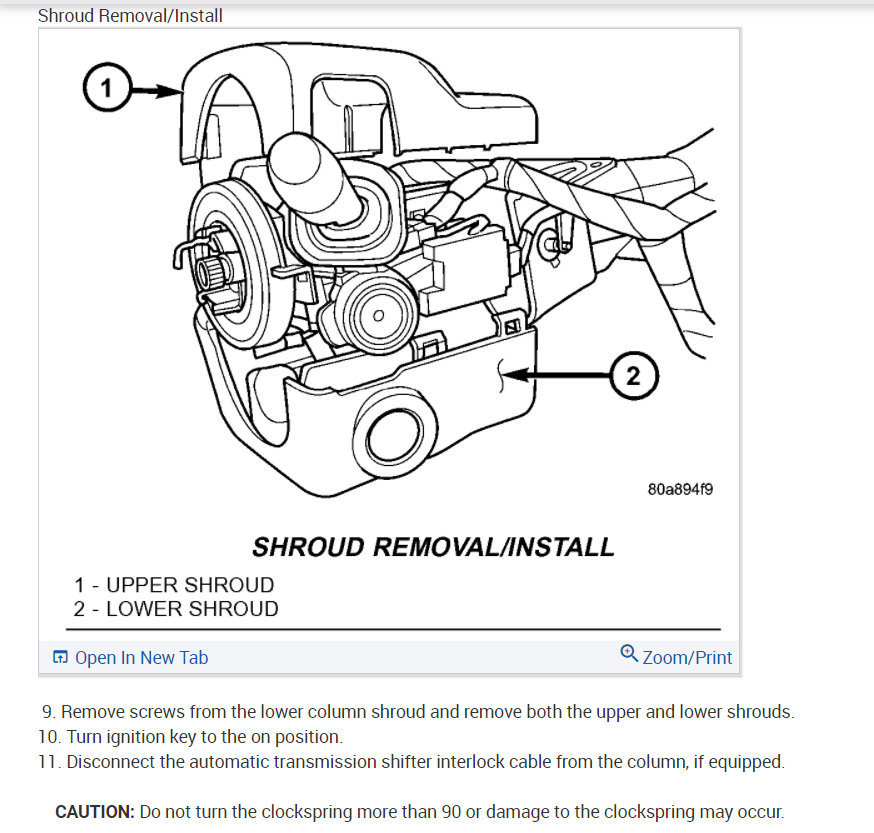 Shroud Removal/Install

1

2

80a894f9

SHROUD REMOVAL/INSTALL

1 - UPPER SHROUD
2 - LOWER SHROUD

Open In New Tab

Zoom/Print

9. Remove screws from the lower column shroud and remove both the upper and lower shrouds.
10. Turn ignition key to the on position.
11. Disconnect the automatic transmission shifter interlock cable from the column, if equipped.

CAUTION: Do not turn the clockspring more than 90 or damage to the clockspring may occur.