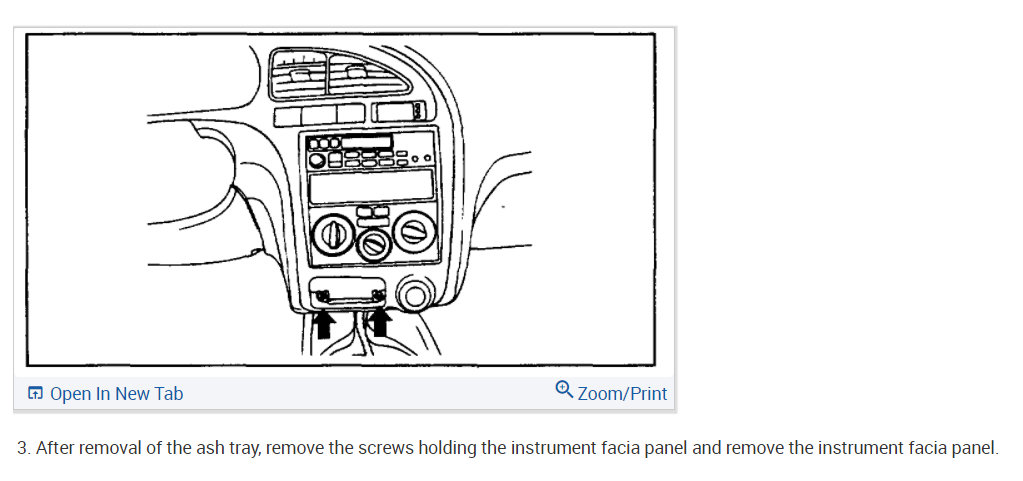 Open In New Tab
Zoom/Print

3. After removal of the ash tray, remove the screws holding the instrument facia panel and remove the instrument facia panel.