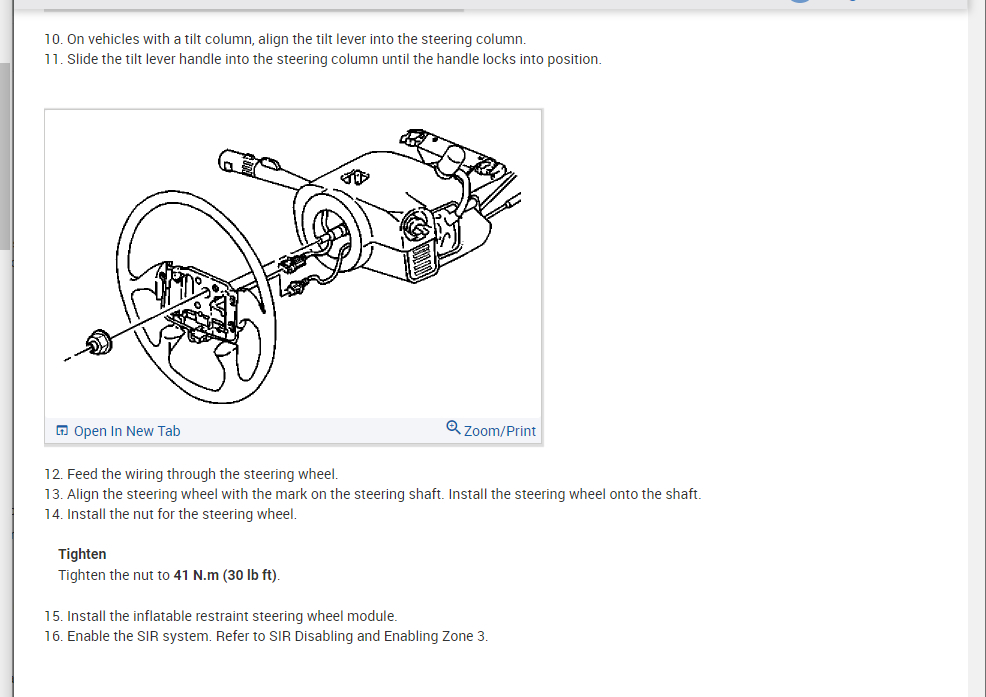 10. On vehicles with a tilt column, align the tilt lever into the steering column.
11. Slide the tilt lever handle into the steering column until the handle locks into position.

Open In New Tab
Zoom/Print

12. Feed the wiring through the steering wheel.
13. Align the steering wheel with the mark on the steering shaft. Install the steering wheel onto the shaft.
14. Install the nut for the steering wheel.

Tighten
Tighten the nut to 41 N.m (30 lb ft).

15. Install the inflatable restraint steering wheel module.
16. Enable the SIR system. Refer to SIR Disabling and Enabling Zone 3.