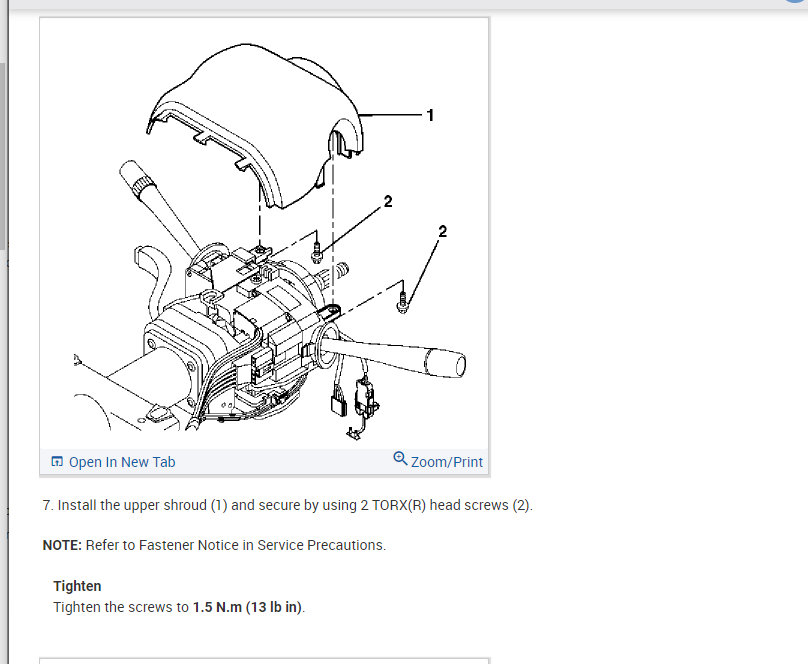 1

2

2

Open In New Tab

Zoom/Print

7. Install the upper shroud (1) and secure by using 2 TORX(R) head screws (2).

NOTE: Refer to Fastener Notice in Service Precautions.

Tighten
Tighten the screws to 1.5 N.m (13 lb in).