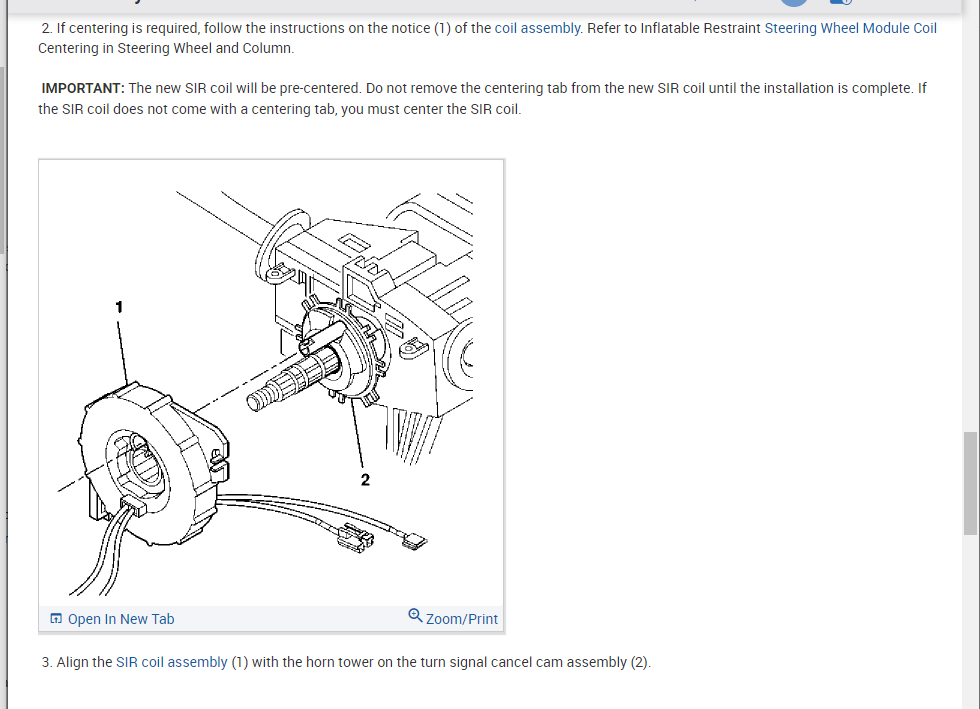 2. If centering is required, follow the instructions on the notice (1) of the coil assembly. Refer to Inflatable Restraint Steering Wheel Module Coil Centering in Steering Wheel and Column.

IMPORTANT: The new SIR coil will be pre-centered. Do not remove the centering tab from the new SIR coil until the installation is complete. If the SIR coil does not come with a centering tab, you must center the SIR coil.

1

2

Open In New Tab

Zoom/Print

3. Align the SIR coil assembly (1) with the horn tower on the turn signal cancel cam assembly (2).