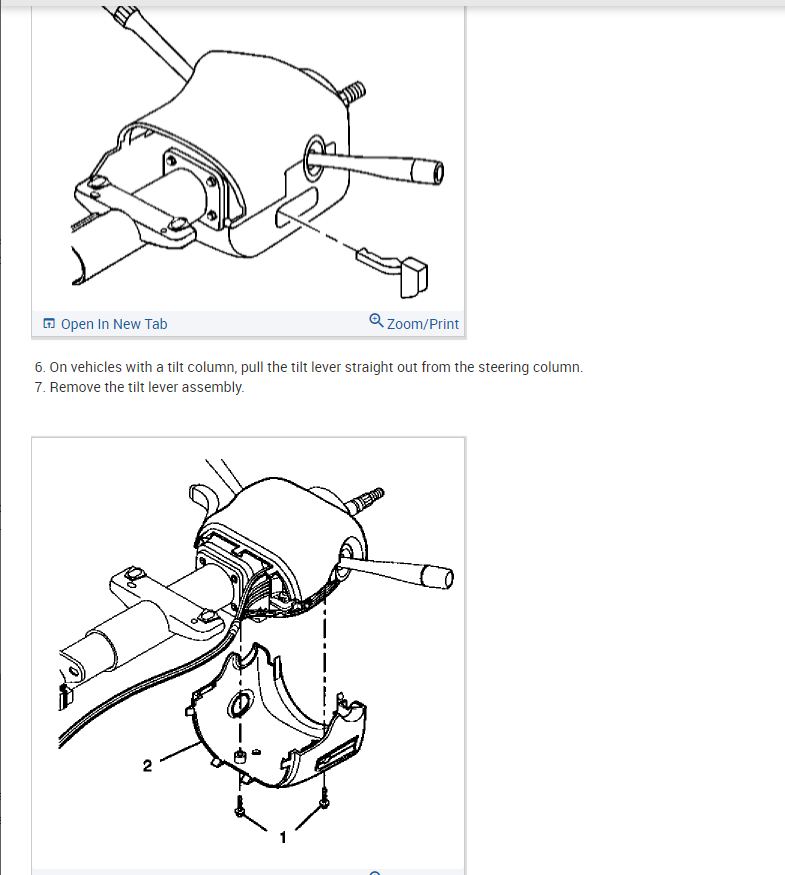 Open In New Tab

Zoom/Print

6. On vehicles with a tilt column, pull the tilt lever straight out from the steering column.
7. Remove the tilt lever assembly.

2

1