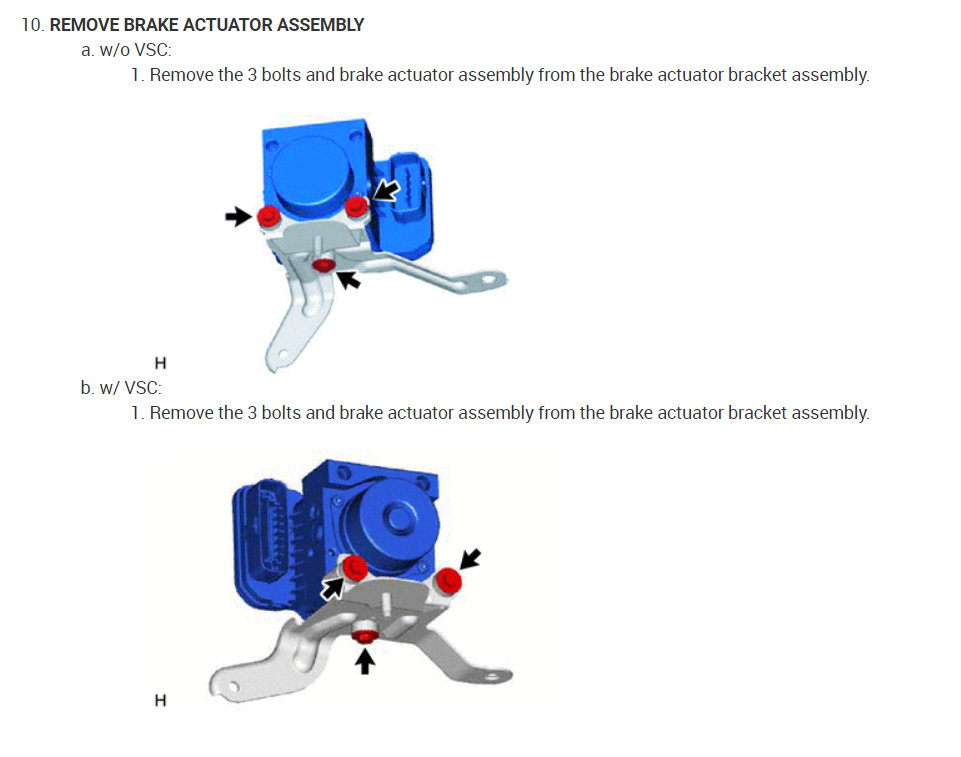 10. REMOVE BRAKE ACTUATOR ASSEMBLY

a. w/o VSC:

1. Remove the 3 bolts and brake actuator assembly from the brake actuator bracket assembly.

H

b. w/ VSC:

1. Remove the 3 bolts and brake actuator assembly from the brake actuator bracket assembly.

H