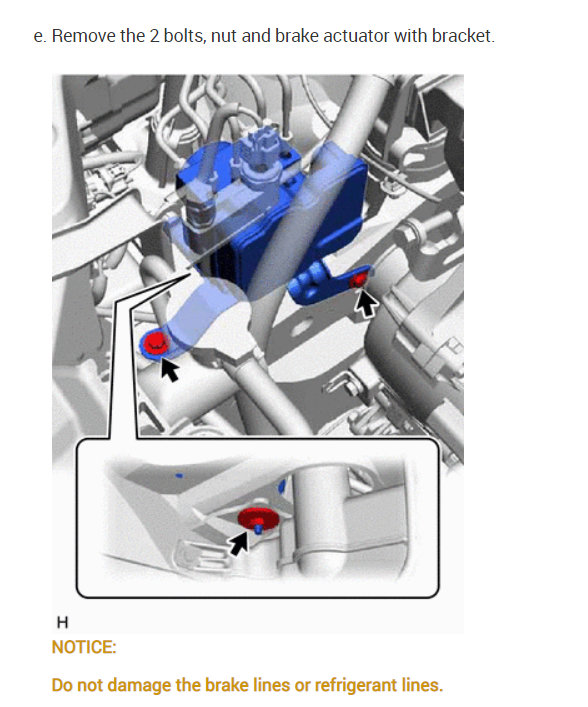 e. Remove the 2 bolts, nut and brake actuator with bracket.

H

NOTICE:

Do not damage the brake lines or refrigerant lines.