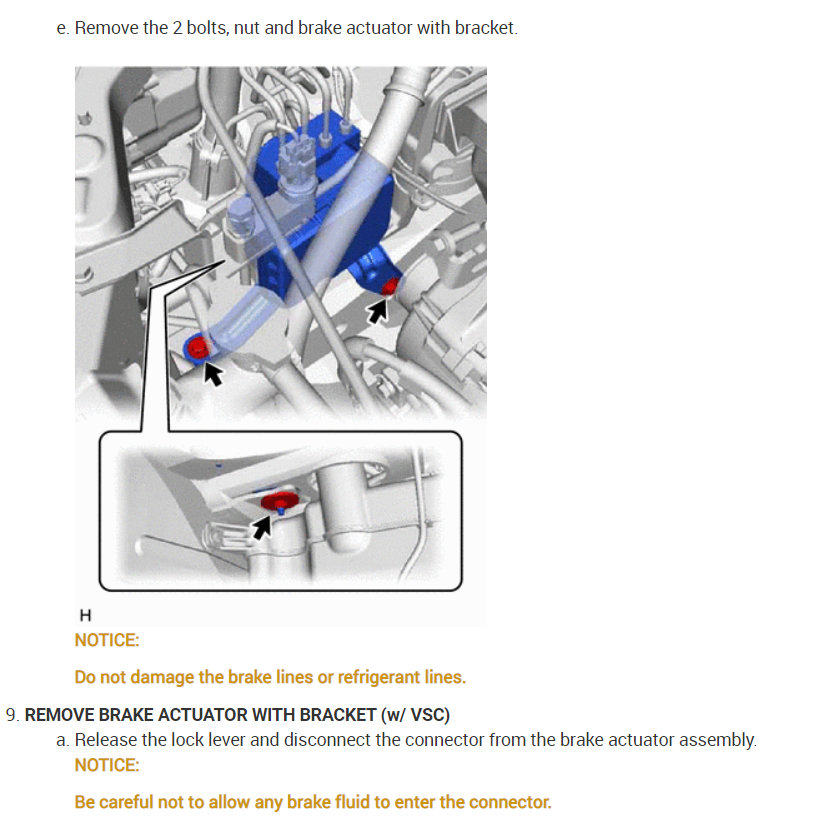 e. Remove the 2 bolts, nut and brake actuator with bracket.

H

NOTICE:

Do not damage the brake lines or refrigerant lines.

9. REMOVE BRAKE ACTUATOR WITH BRACKET (w/ VSC)

a. Release the lock lever and disconnect the connector from the brake actuator assembly.

NOTICE:

Be careful not to allow any brake fluid to enter the connector.