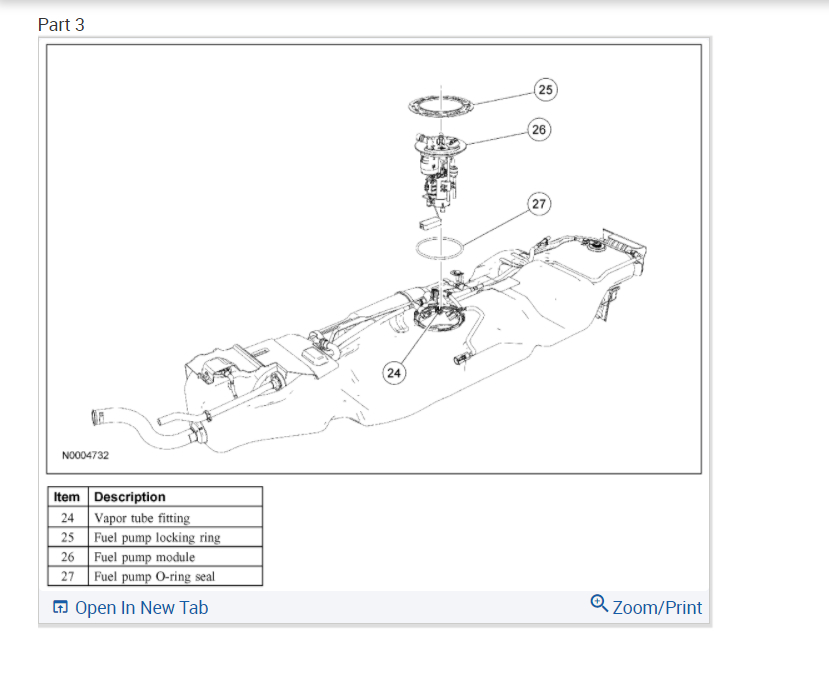 Part 3

25
26
27
24
N0004732

| Item | Description |
|---|---|
| 24 | Vapor tube fitting |
| 25 | Fuel pump locking ring |
| 26 | Fuel pump module |
| 27 | Fuel pump O-ring seal |

Open In New Tab
Zoom/Print