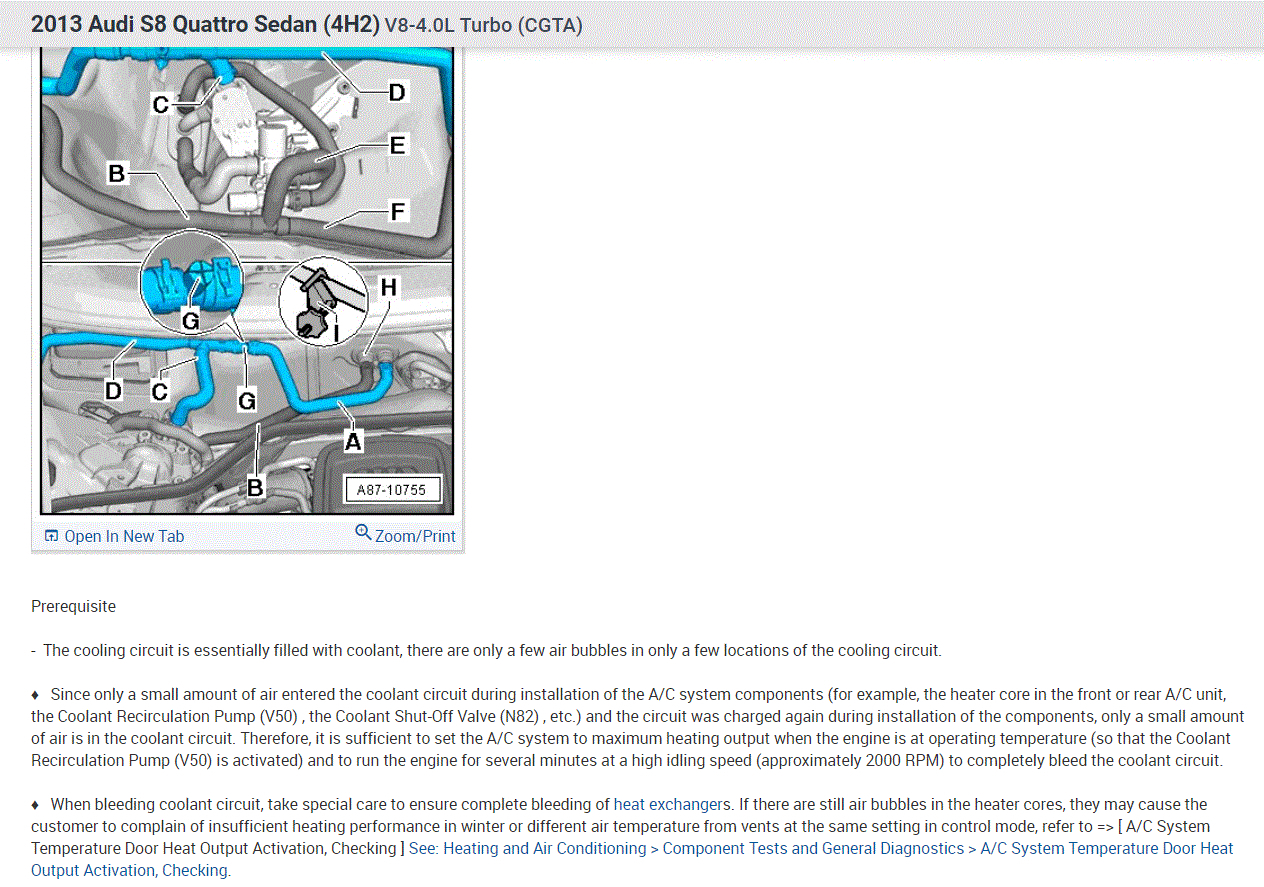 2013 Audi S8 Quattro Sedan (4H2) V8-4.0L Turbo (CGTA)

C
D
E
B
F
G
H
I
D
C
G
A
B
A87-10755

Open In New Tab
Zoom/Print

Prerequisite

- The cooling circuit is essentially filled with coolant, there are only a few air bubbles in only a few locations of the cooling circuit.

♦ Since only a small amount of air entered the coolant circuit during installation of the A/C system components (for example, the heater core in the front or rear A/C unit, the Coolant Recirculation Pump (V50) , the Coolant Shut-Off Valve (N82) , etc.) and the circuit was charged again during installation of the components, only a small amount of air is in the coolant circuit. Therefore, it is sufficient to set the A/C system to maximum heating output when the engine is at operating temperature (so that the Coolant Recirculation Pump (V50) is activated) and to run the engine for several minutes at a high idling speed (approximately 2000 RPM) to completely bleed the coolant circuit.

♦ When bleeding coolant circuit, take special care to ensure complete bleeding of heat exchangers. If there are still air bubbles in the heater cores, they may cause the customer to complain of insufficient heating performance in winter or different air temperature from vents at the same setting in control mode, refer to => [ A/C System Temperature Door Heat Output Activation, Checking ] See: Heating and Air Conditioning > Component Tests and General Diagnostics > A/C System Temperature Door Heat Output Activation, Checking.