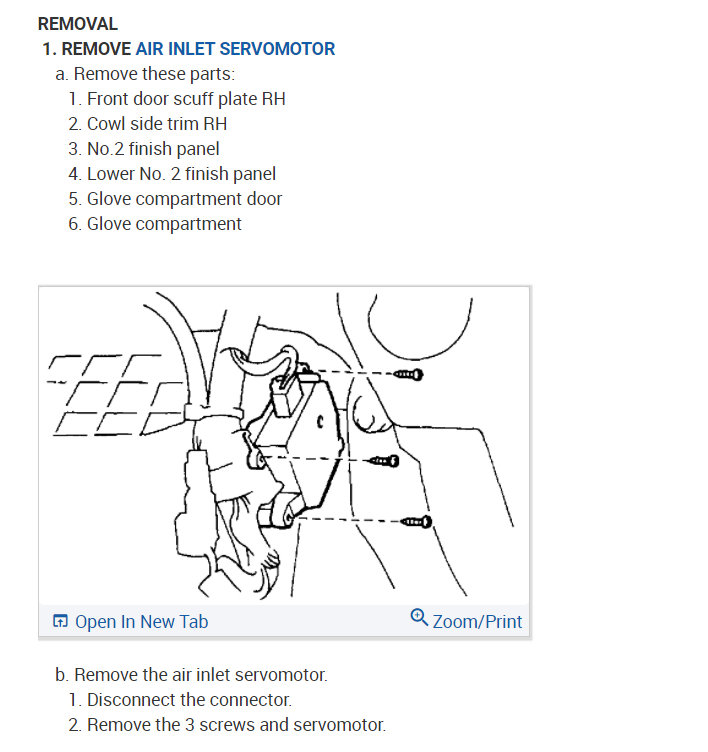 REMOVAL

1. REMOVE AIR INLET SERVOMOTOR

a. Remove these parts:

1. Front door scuff plate RH
2. Cowl side trim RH
3. No.2 finish panel
4. Lower No. 2 finish panel
5. Glove compartment door
6. Glove compartment

Open In New Tab

Zoom/Print

b. Remove the air inlet servomotor.

1. Disconnect the connector.
2. Remove the 3 screws and servomotor.