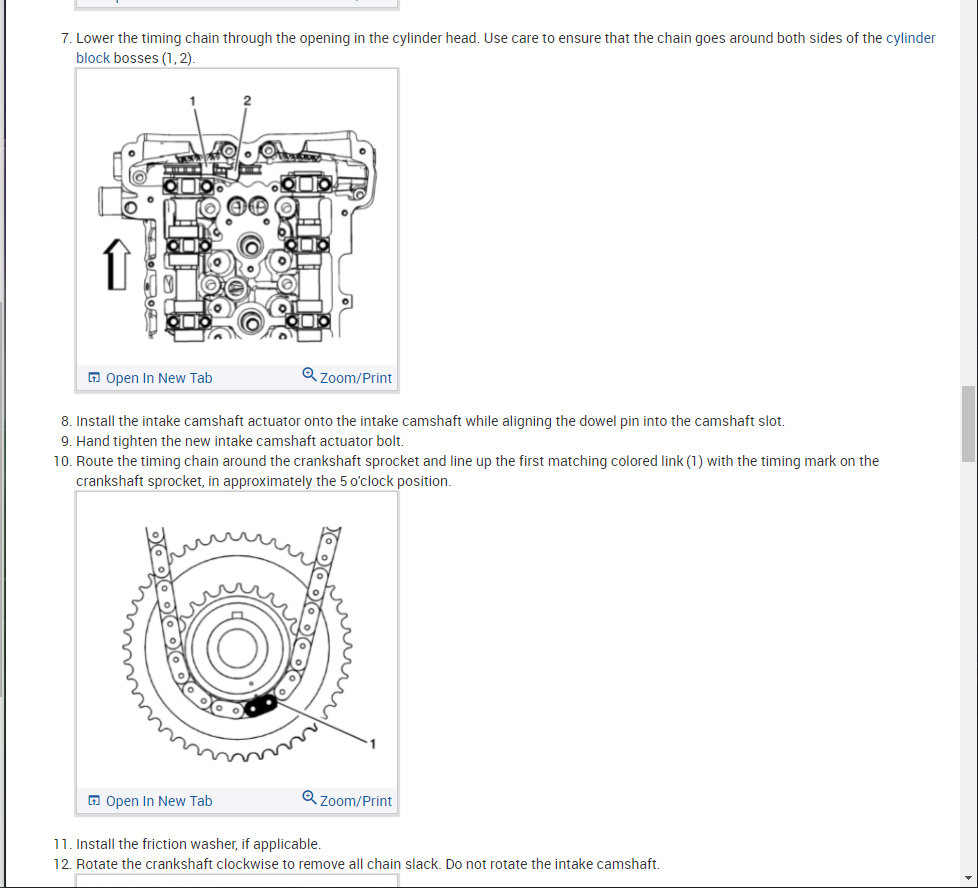 7. Lower the timing chain through the opening in the cylinder head. Use care to ensure that the chain goes around both sides of the cylinder block bosses (1, 2).

1 2

Open In New Tab Zoom/Print

8. Install the intake camshaft actuator onto the intake camshaft while aligning the dowel pin into the camshaft slot.
9. Hand tighten the new intake camshaft actuator bolt.
10. Route the timing chain around the crankshaft sprocket and line up the first matching colored link (1) with the timing mark on the crankshaft sprocket, in approximately the 5 o'clock position.

1

Open In New Tab Zoom/Print

11. Install the friction washer, if applicable.
12. Rotate the crankshaft clockwise to remove all chain slack. Do not rotate the intake camshaft.