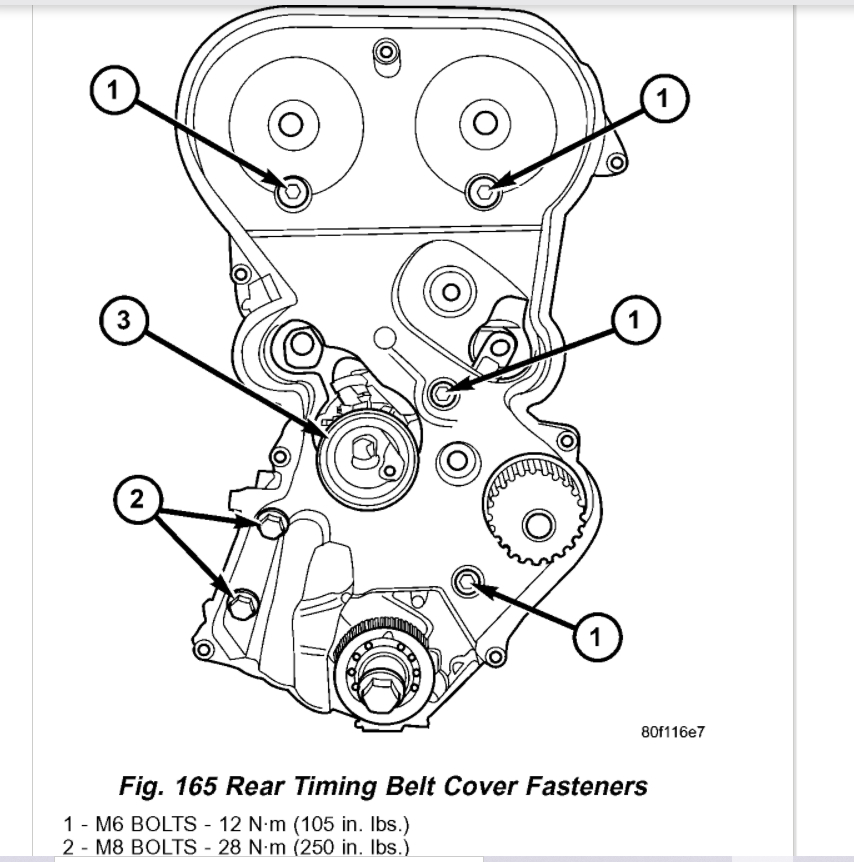 1

1

3

1

2

1

80f116e7

Fig. 165 Rear Timing Belt Cover Fasteners

1 - M6 BOLTS - 12 N·m (105 in. lbs.)
2 - M8 BOLTS - 28 N·m (250 in. lbs.)