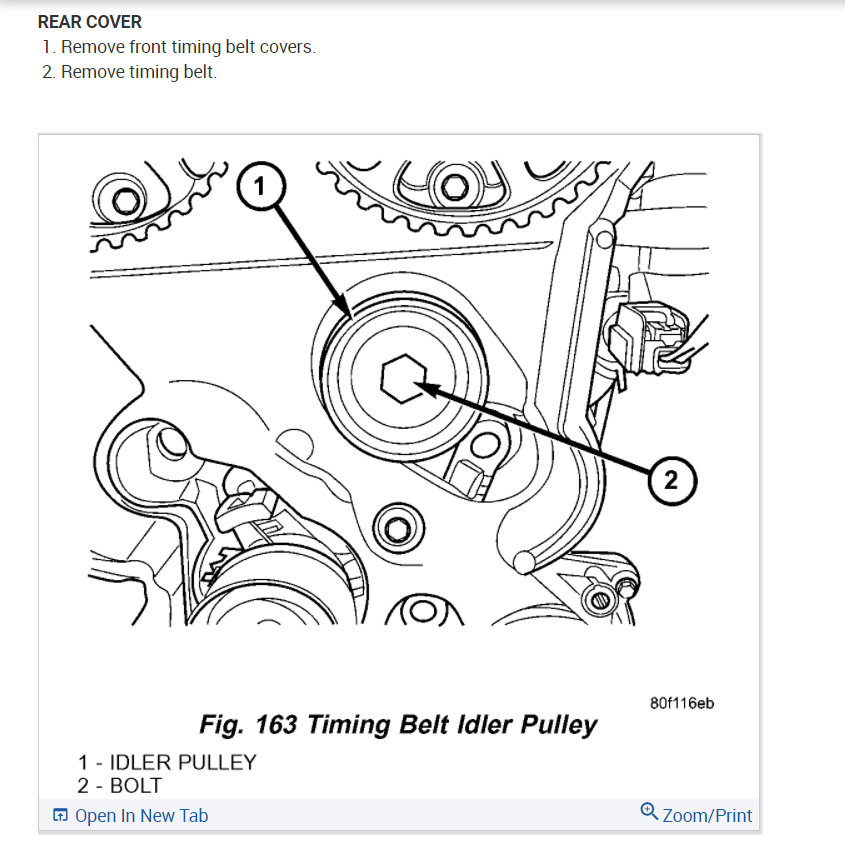 REAR COVER
1. Remove front timing belt covers.
2. Remove timing belt.

1

2

80f116eb

Fig. 163 Timing Belt Idler Pulley

1 - IDLER PULLEY
2 - BOLT

Open In New Tab

Zoom/Print