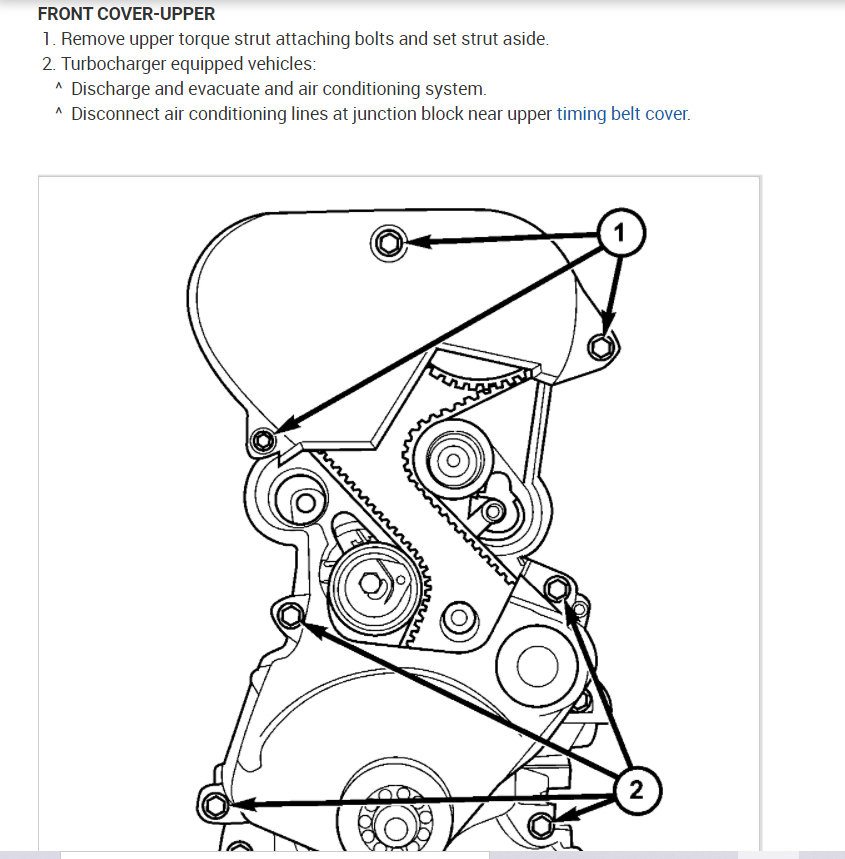 FRONT COVER-UPPER

1. Remove upper torque strut attaching bolts and set strut aside.

2. Turbocharger equipped vehicles:

^ Discharge and evacuate and air conditioning system.

^ Disconnect air conditioning lines at junction block near upper timing belt cover.

1

2