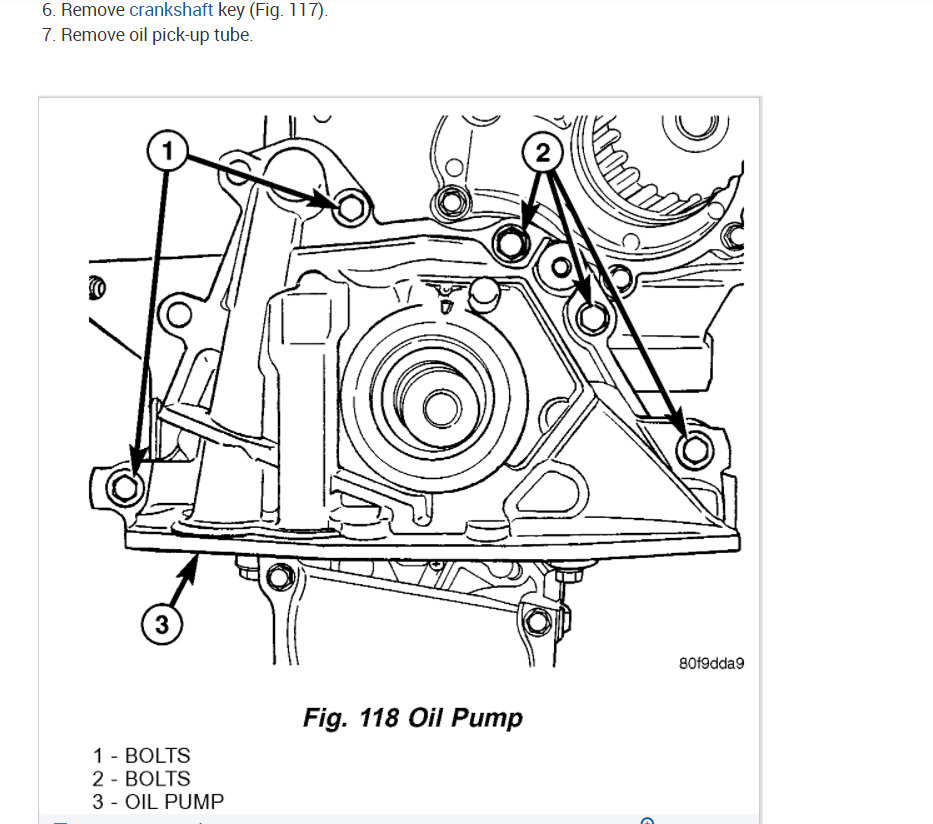 6. Remove crankshaft key (Fig. 117).
7. Remove oil pick-up tube.

1

2

3

80f9dda9

Fig. 118 Oil Pump

1 - BOLTS
2 - BOLTS
3 - OIL PUMP