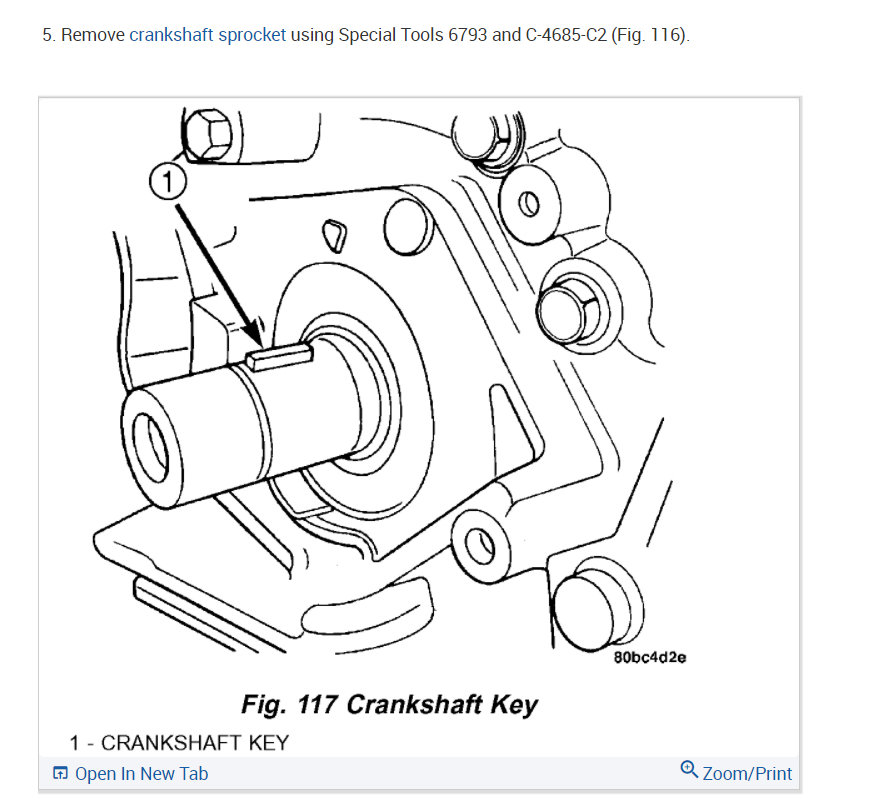 5. Remove crankshaft sprocket using Special Tools 6793 and C-4685-C2 (Fig. 116).

1

80bc4d2e

Fig. 117 Crankshaft Key

1 - CRANKSHAFT KEY

Open In New Tab

Zoom/Print