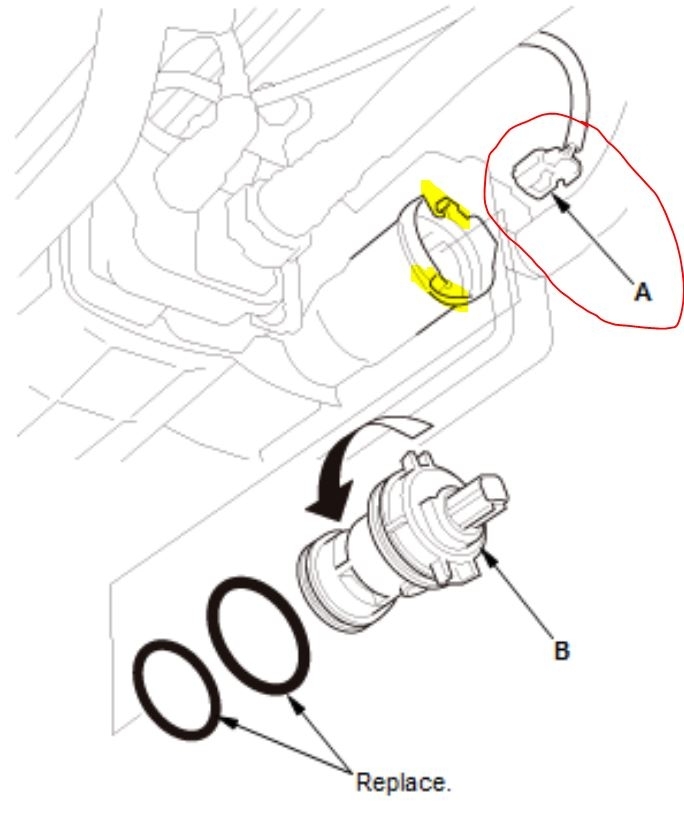 A

B

Replace.