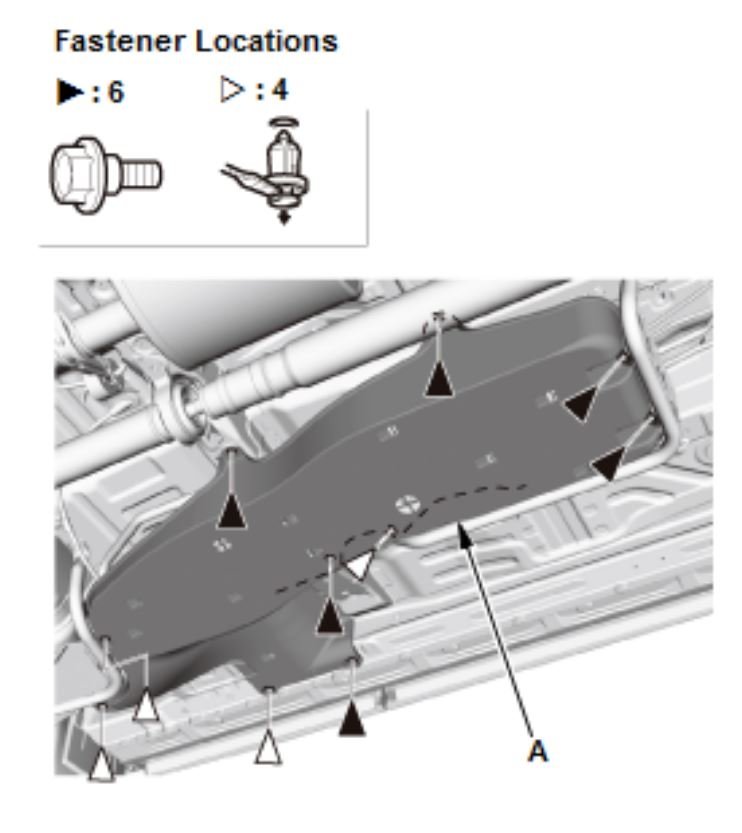 Fastener Locations

▶ : 6 ▷ : 4

A