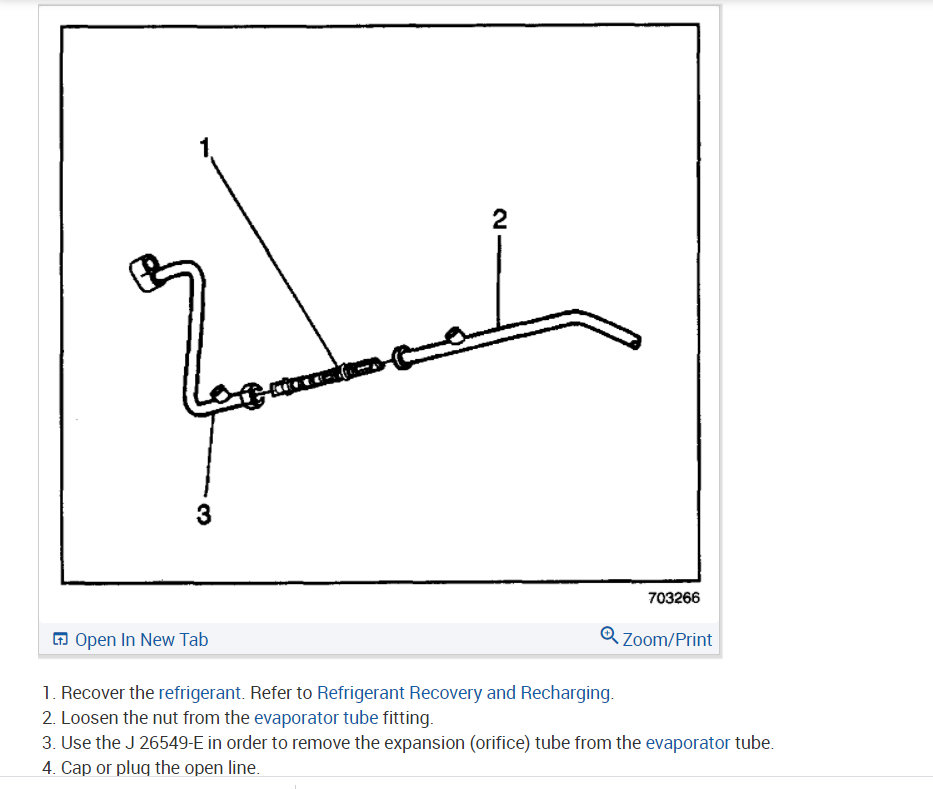 1

2

3

703266

Open In New Tab

Zoom/Print

1. Recover the refrigerant. Refer to Refrigerant Recovery and Recharging.
2. Loosen the nut from the evaporator tube fitting.
3. Use the J 26549-E in order to remove the expansion (orifice) tube from the evaporator tube.
4. Cap or plug the open line.