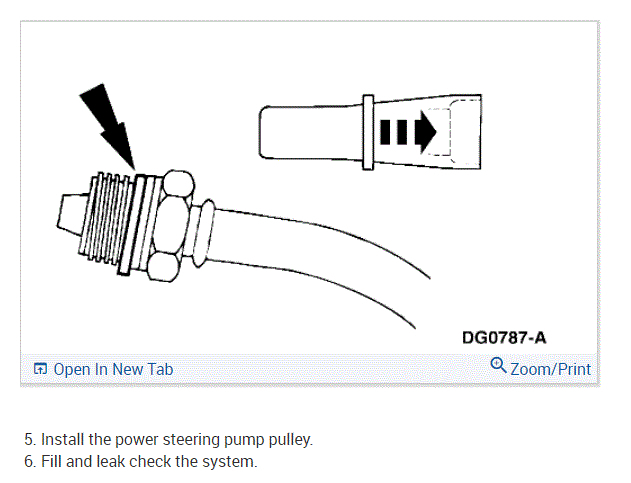 DG0787-A

Open In New Tab

Zoom/Print

5. Install the power steering pump pulley.
6. Fill and leak check the system.