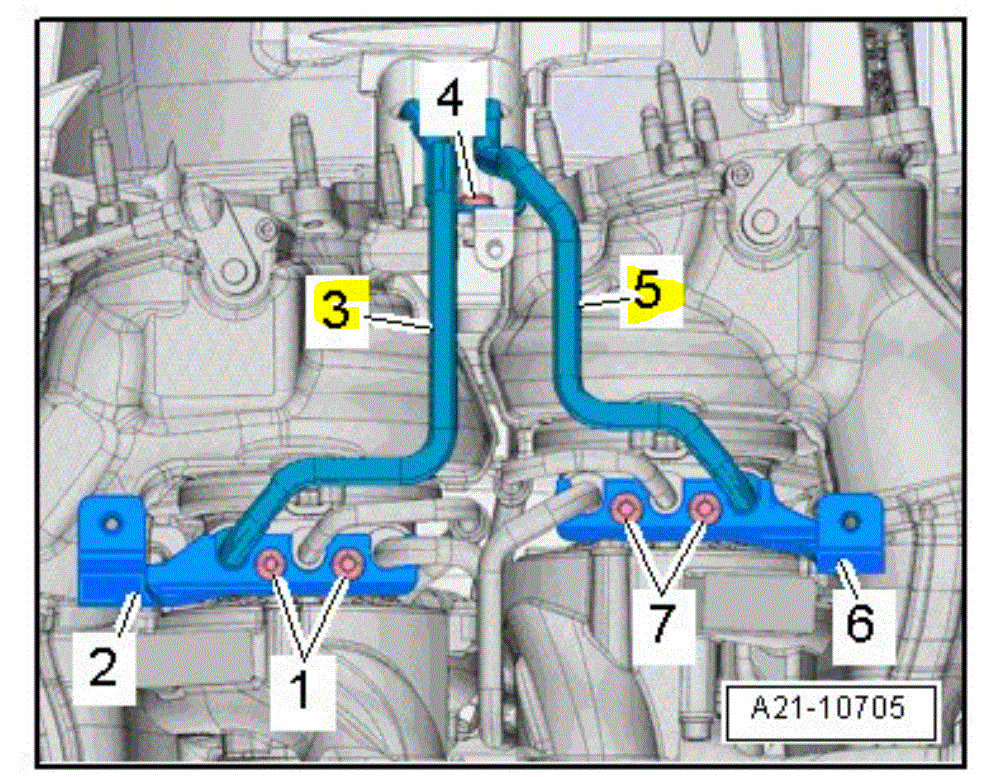 4
3
5
2
1
7
6
A21-10705