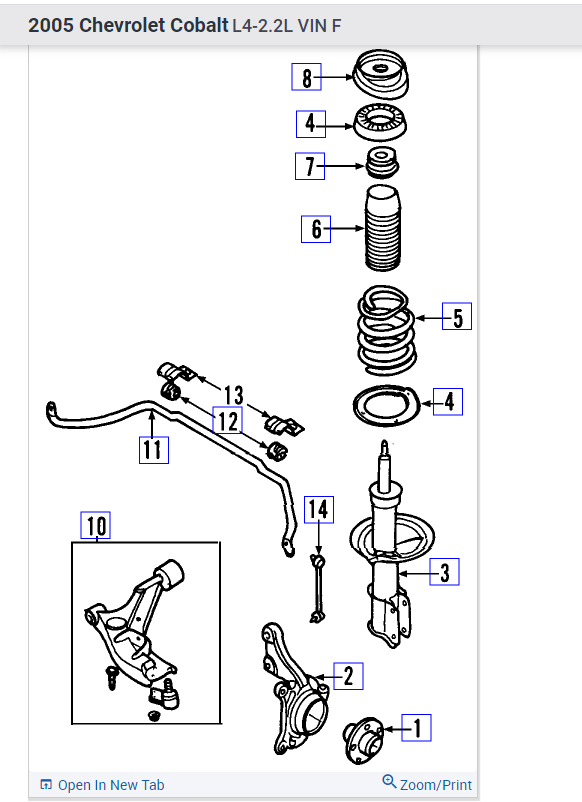 2005 Chevrolet Cobalt L4-2.2L VIN F

8
4
7
6
5
13
12
4
11
14
10
3
2
1

Open In New Tab
Zoom/Print