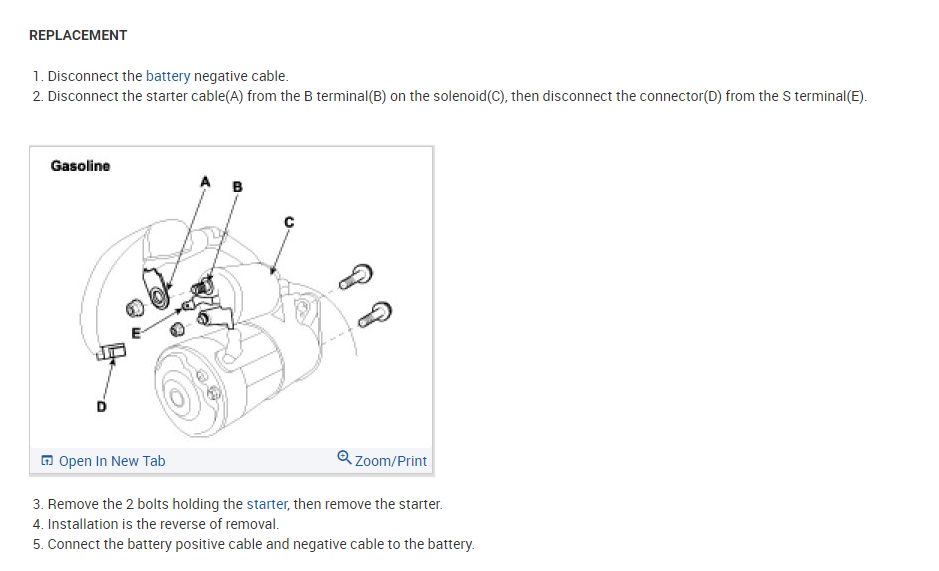 REPLACEMENT

1. Disconnect the battery negative cable.
2. Disconnect the starter cable(A) from the B terminal(B) on the solenoid(C), then disconnect the connector(D) from the S terminal(E).

Gasoline

A B C E D

Open In New Tab Zoom/Print

3. Remove the 2 bolts holding the starter, then remove the starter.
4. Installation is the reverse of removal.
5. Connect the battery positive cable and negative cable to the battery.