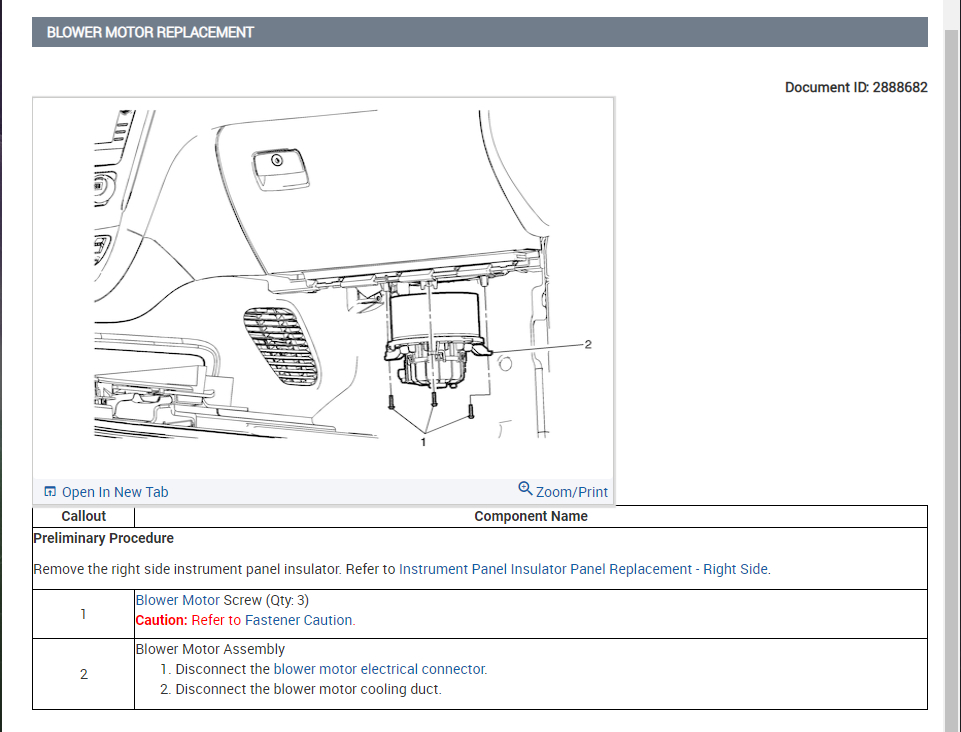 BLOWER MOTOR REPLACEMENT

Document ID: 2888682

2

1

Open In New Tab

Zoom/Print

| Callout | Component Name |
|---|---|
| Preliminary Procedure<br><br>Remove the right side instrument panel insulator. Refer to Instrument Panel Insulator Panel Replacement - Right Side. | |
| 1 | Blower Motor Screw (Qty: 3)<br>Caution: Refer to Fastener Caution. |
| 2 | Blower Motor Assembly<br>1. Disconnect the blower motor electrical connector.<br>2. Disconnect the blower motor cooling duct. |