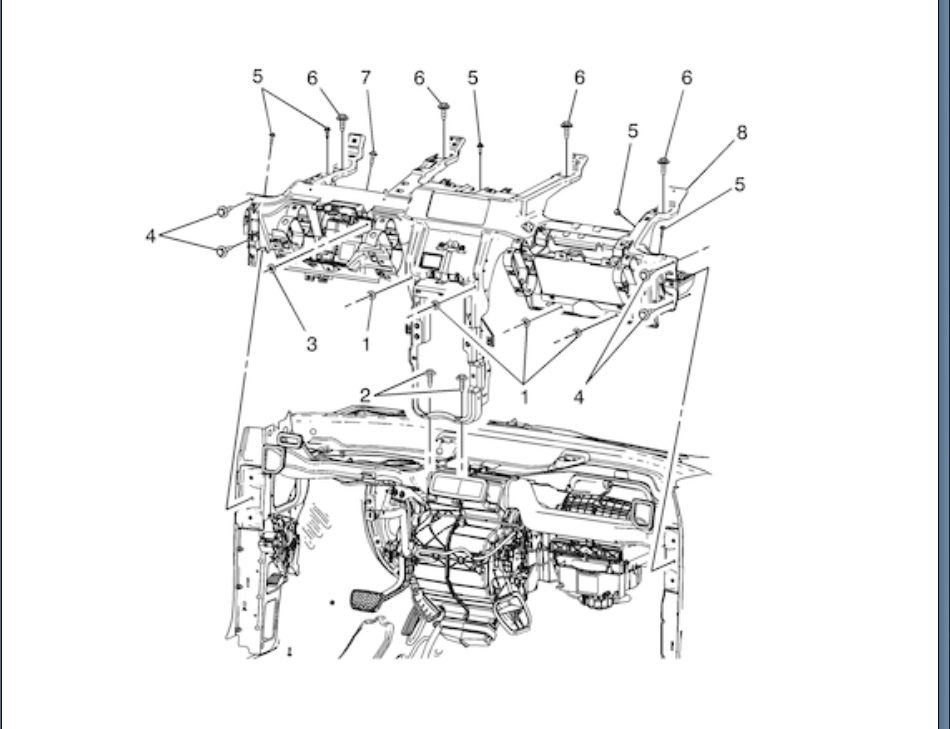 5
6
7
6
5
6
6
5
8
5
4
3
1
2
1
4