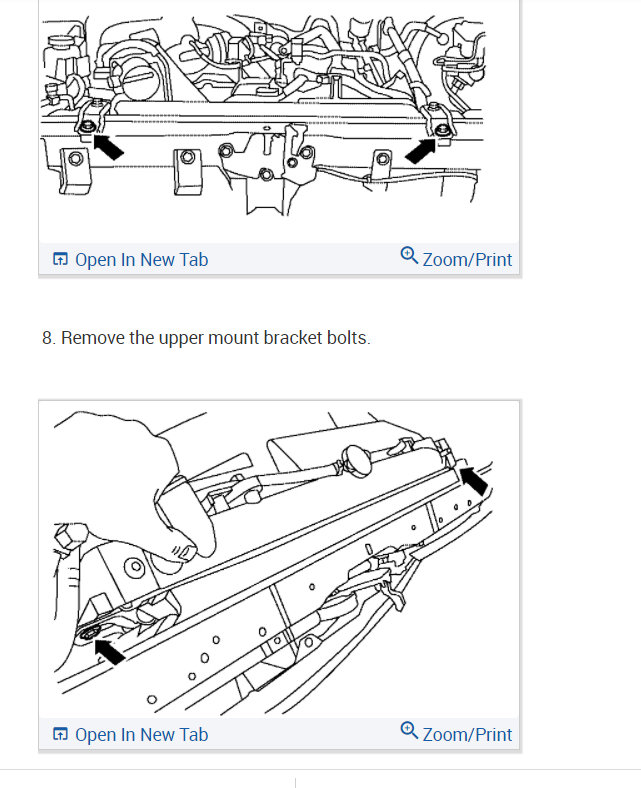 Open In New Tab

Zoom/Print

8. Remove the upper mount bracket bolts.

Open In New Tab

Zoom/Print