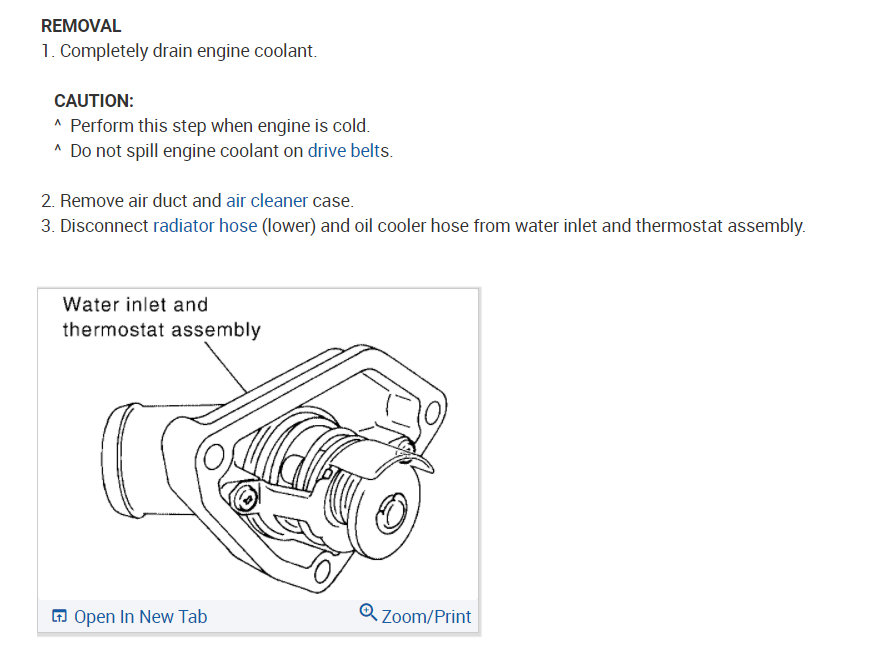 REMOVAL
1. Completely drain engine coolant.

CAUTION:
^ Perform this step when engine is cold.
^ Do not spill engine coolant on drive belts.

2. Remove air duct and air cleaner case.
3. Disconnect radiator hose (lower) and oil cooler hose from water inlet and thermostat assembly.

Water inlet and thermostat assembly

Open In New Tab
Zoom/Print