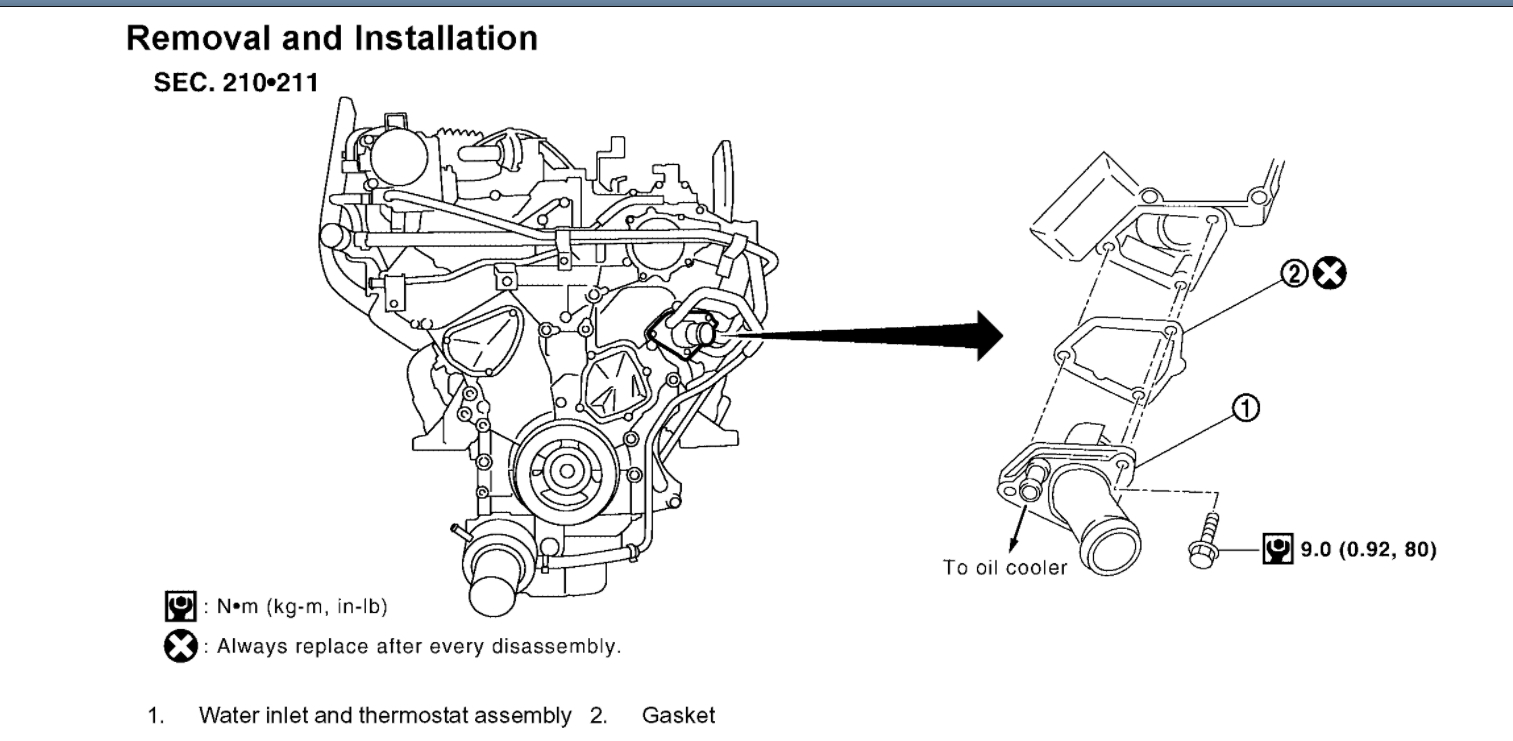 Removal and Installation

SEC. 210•211

②

①

To oil cooler

9.0 (0.92, 80)

: N•m (kg-m, in-lb)

: Always replace after every disassembly.

1. Water inlet and thermostat assembly 2. Gasket