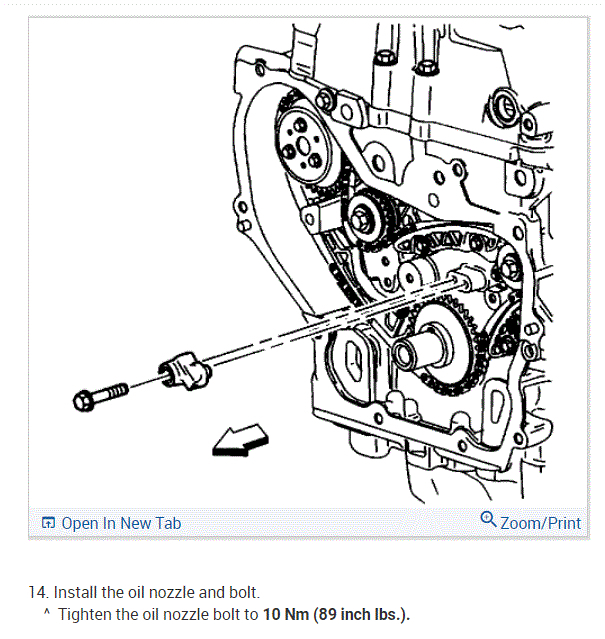 Open In New Tab

Zoom/Print

14. Install the oil nozzle and bolt.

^ Tighten the oil nozzle bolt to 10 Nm (89 inch lbs.).