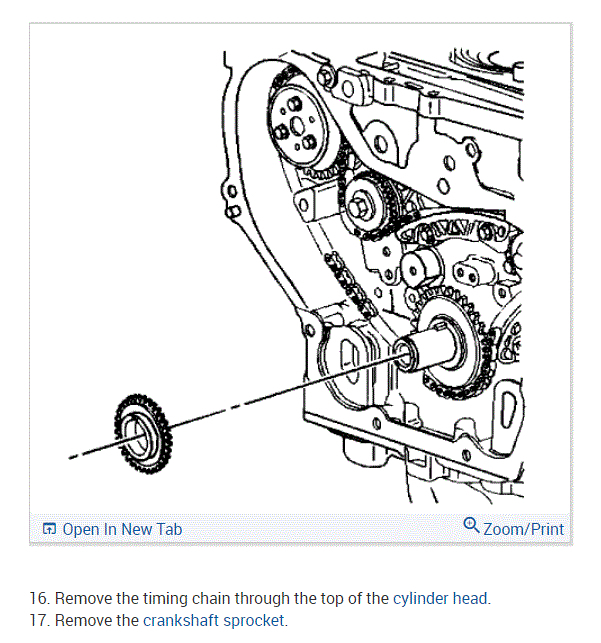 Open In New Tab

Zoom/Print

16. Remove the timing chain through the top of the cylinder head.
17. Remove the crankshaft sprocket.